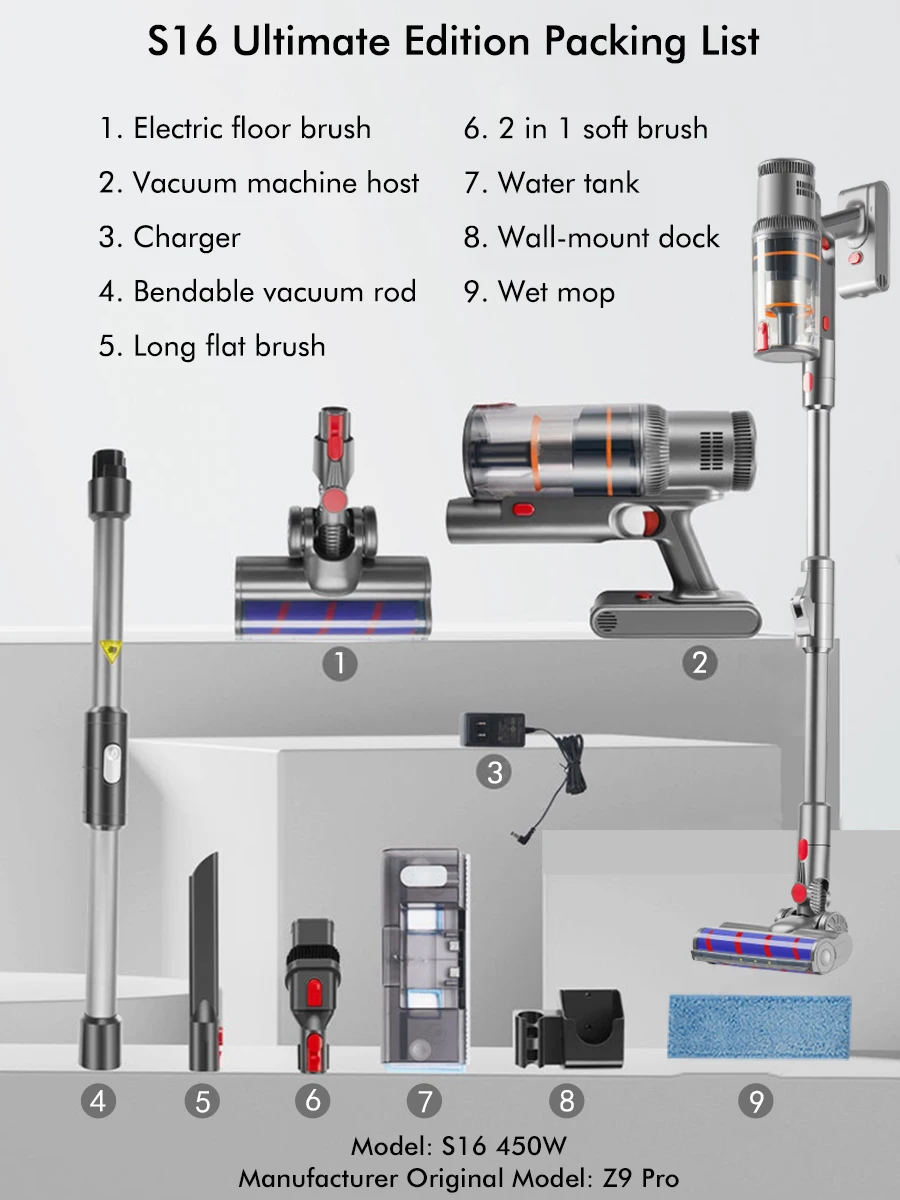 S16 Ultimate Edition Packing List

1. Electric floor brush
2. Vacuum machine host
3. Charger
4. Bendable vacuum rod
5. Long flat brush

6. 2 in 1 soft brush
7. Water tank
8. Wall-mount dock
9. Wet mop

1
2
3
4
5
6
7
8
9

Model: S16 450W
Manufacturer Original Model: Z9 Pro