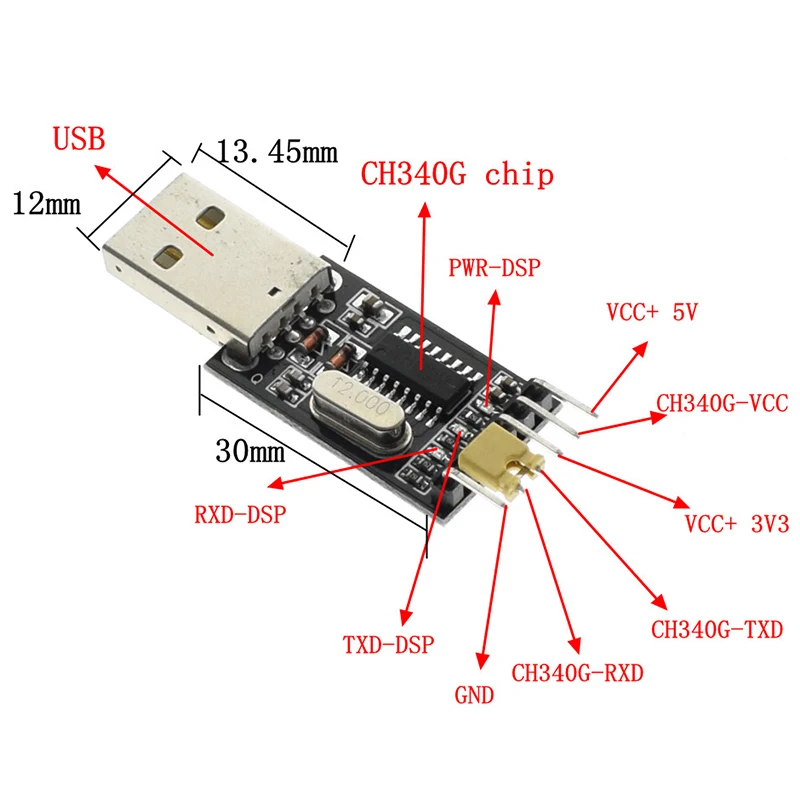 USB
13.45mm
12mm
CH340G chip
PWR-DSP
VCC+ 5V
CH340G-VCC
12.000
30mm
RXD-DSP
VCC+ 3V3
CH340G-TXD
TXD-DSP
CH340G-RXD
GND