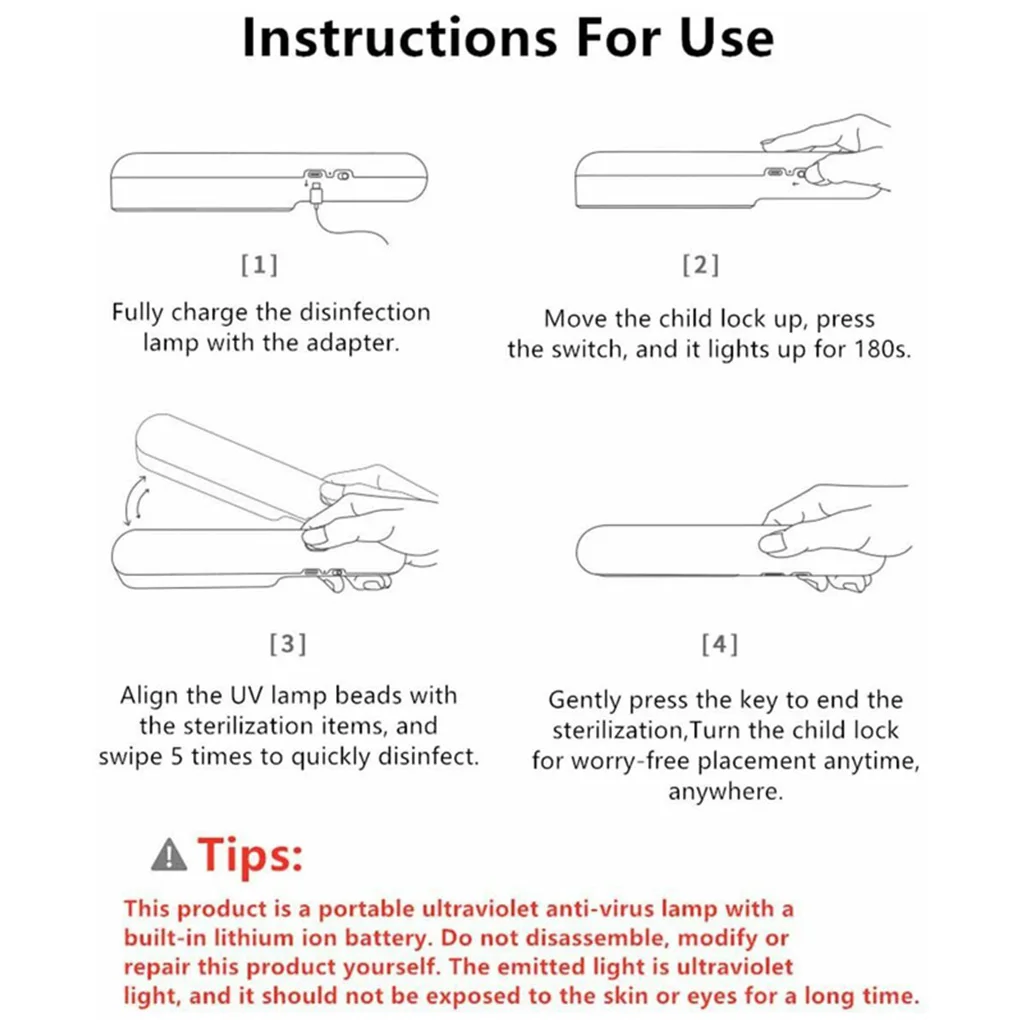 Instructions For Use

[1]

Fully charge the disinfection lamp with the adapter.

[2]

Move the child lock up, press the switch, and it lights up for 180s.

[3]

Align the UV lamp beads with the sterilization items, and swipe 5 times to quickly disinfect.

[4]

Gently press the key to end the sterilization,Turn the child lock for worry-free placement anytime, anywhere.

Tips:

This product is a portable ultraviolet anti-virus lamp with a built-in lithium ion battery. Do not disassemble, modify or repair this product yourself. The emitted light is ultraviolet light, and it should not be exposed to the skin or eyes for a long time.