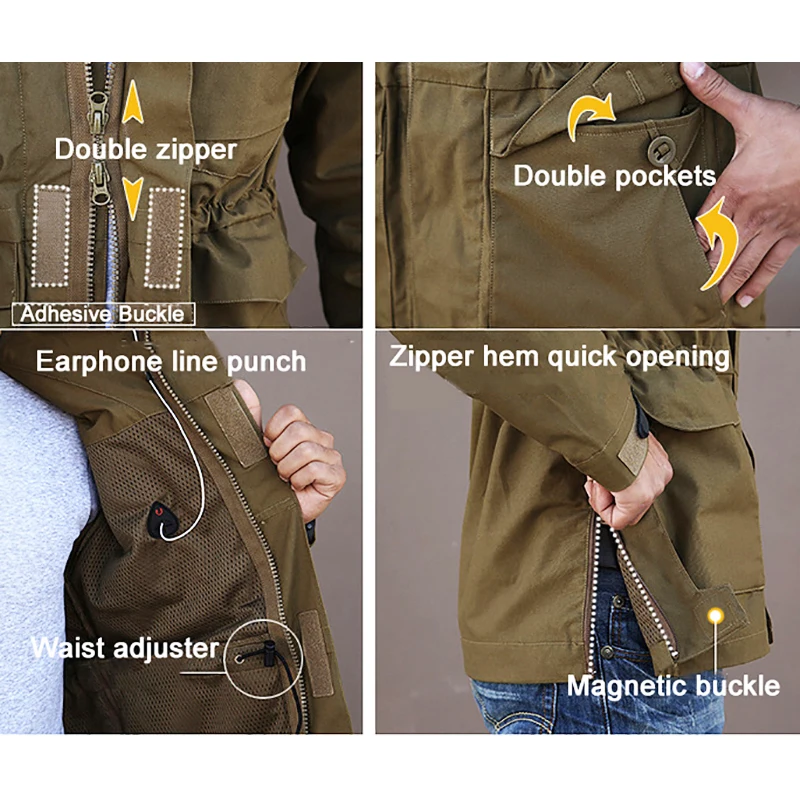 Double zipper

Adhesive Buckle

Double pockets

Earphone line punch

Waist adjuster

Zipper hem quick opening

Magnetic buckle