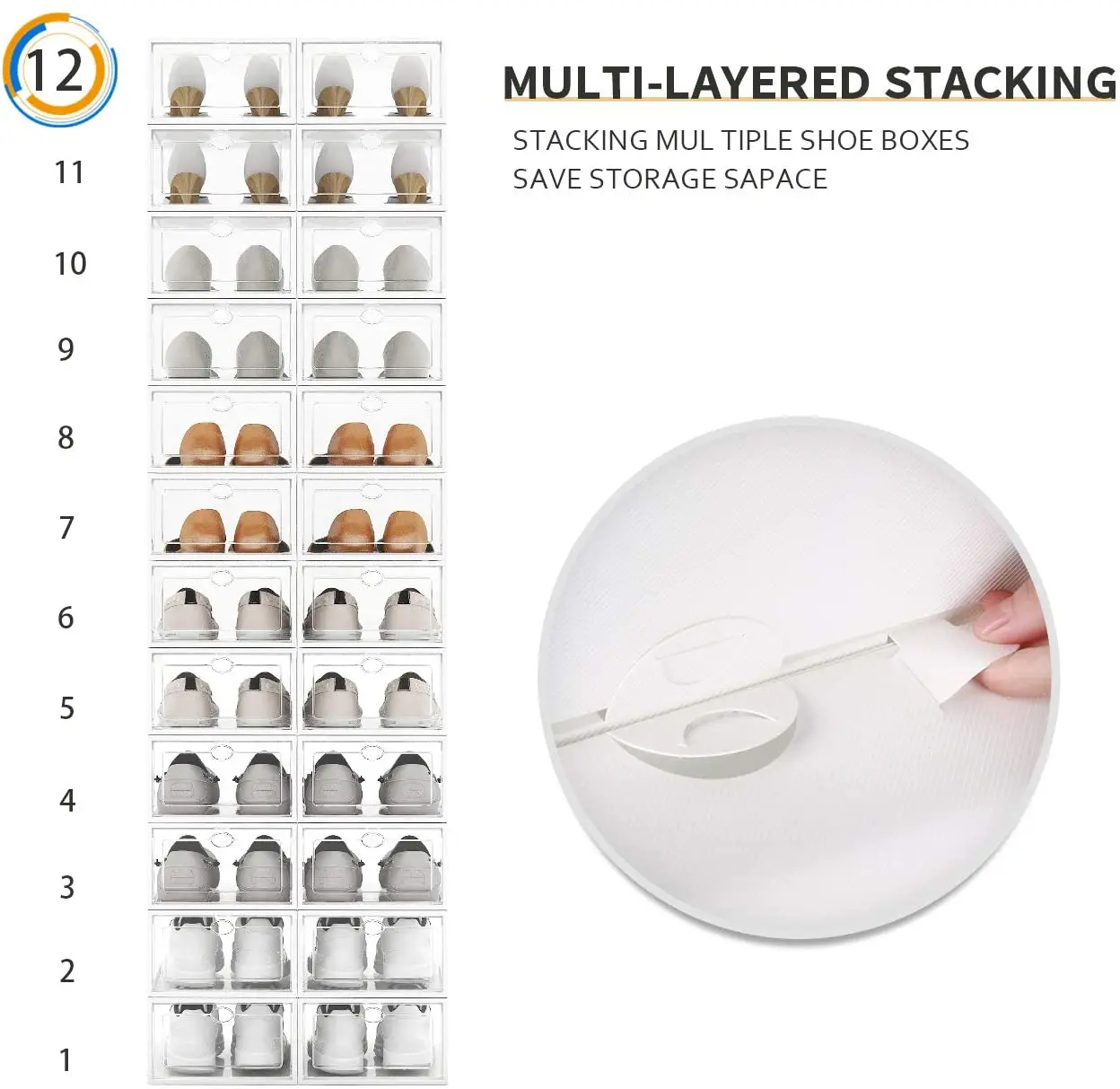 12
11
10
9
8
7
6
5
4
3
2
1

MULTI-LAYERED STACKING

STACKING MUL TIPLE SHOE BOXES SAVE STORAGE SAPACE