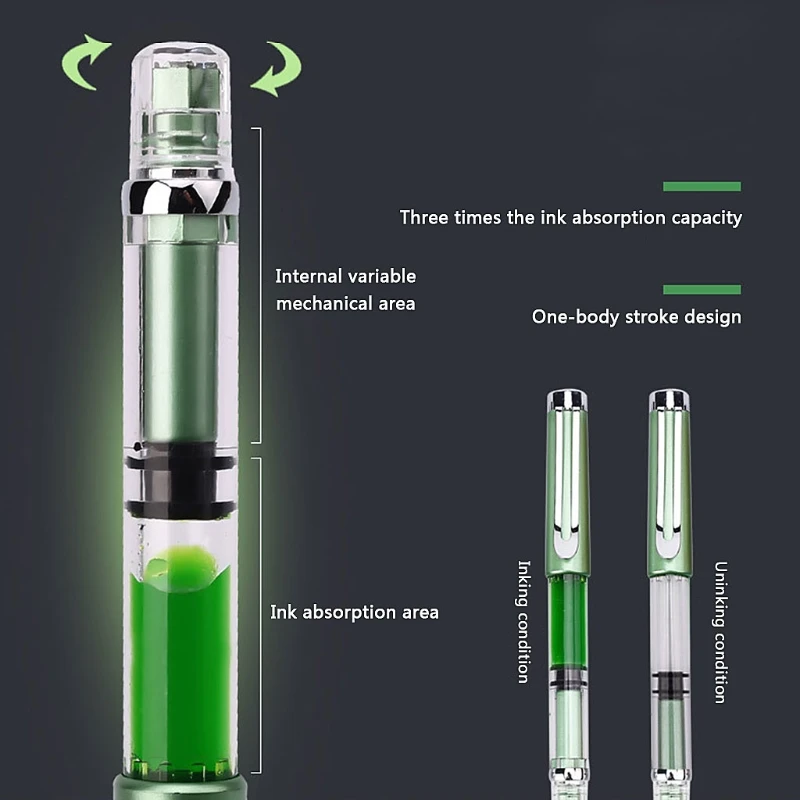 Three times the ink absorption capacity

Internal variable mechanical area

One-body stroke design

Ink absorption area

Inking condition

Uninking condition