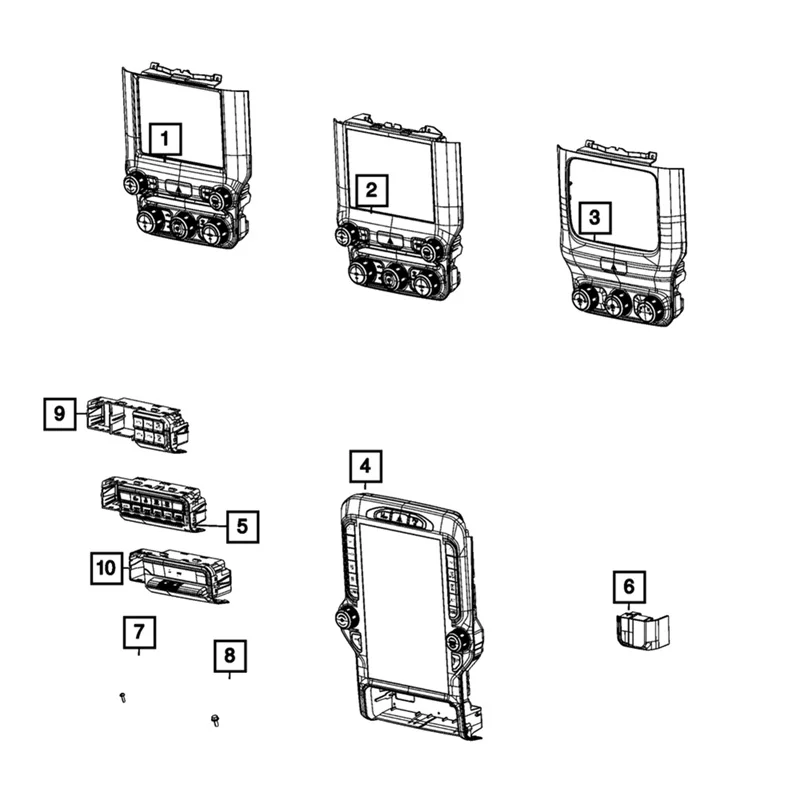 1
2
3
9
4
5
10
6
7
8