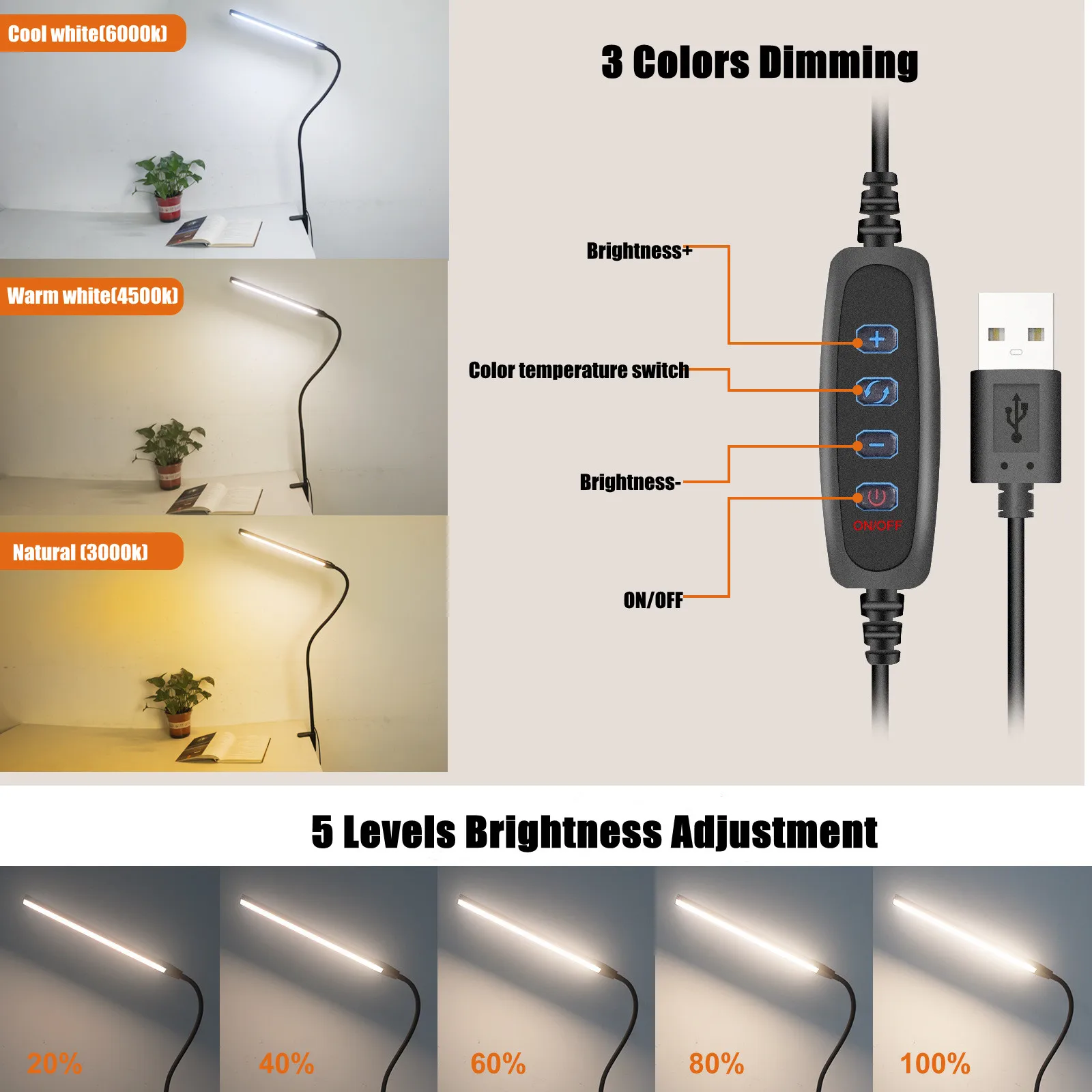 Cool white(6000k)

Warm white(4500k)

Natural (3000k)

3 Colors Dimming

Brightness+

Color temperature switch

Brightness-

ON/OFF

ON/OFF

5 Levels Brightness Adjustment

20%

40%

60%

80%

100%