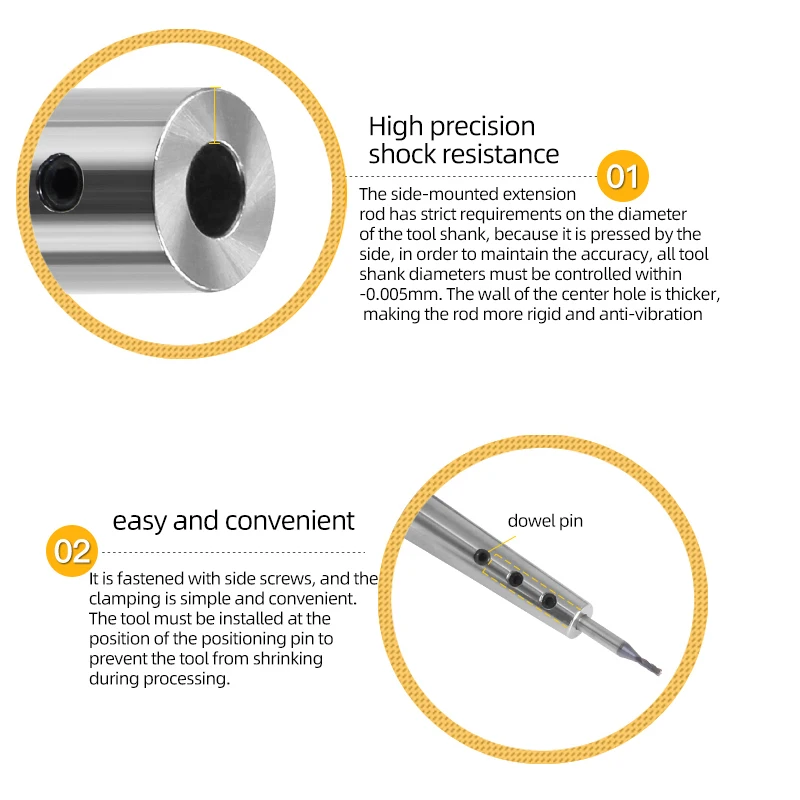 High precision shock resistance

01

The side-mounted extension rod has strict requirements on the diameter of the tool shank, because it is pressed by the side, in order to maintain the accuracy, all tool shank diameters must be controlled within -0.005mm. The wall of the center hole is thicker, making the rod more rigid and anti-vibration

easy and convenient

02

It is fastened with side screws, and the clamping is simple and convenient. The tool must be installed at the position of the positioning pin to prevent the tool from shrinking during processing.

dowel pin