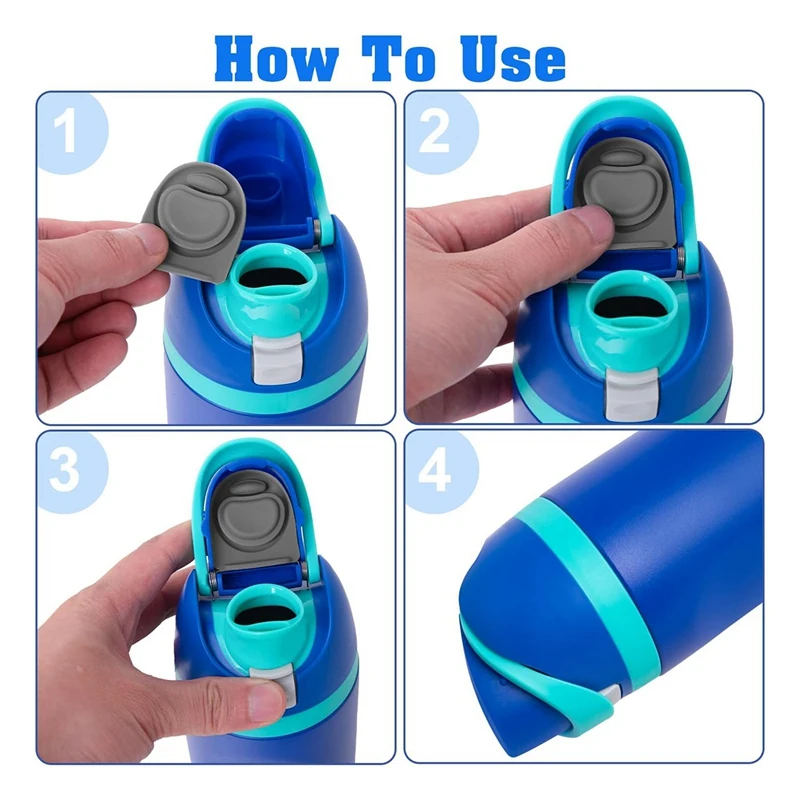 How To Use

1

2

3

4