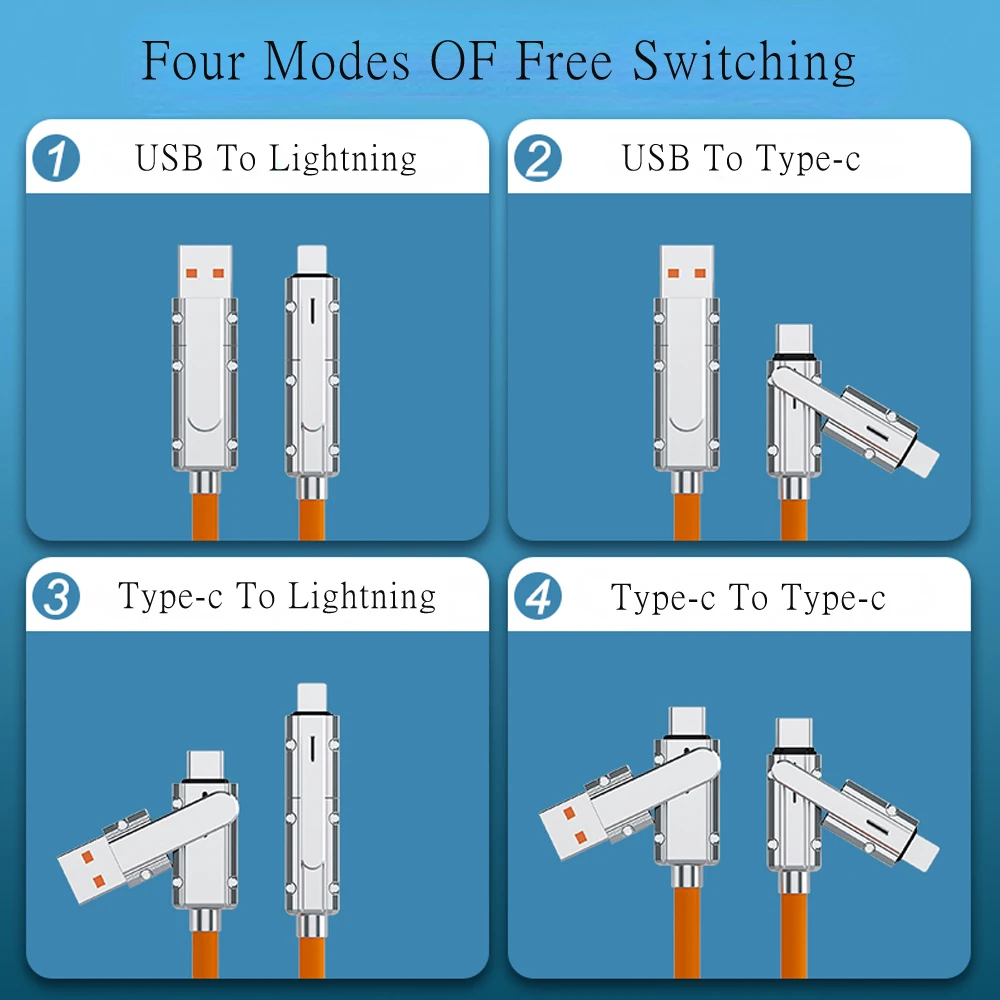 Four Modes OF Free Switching

1 USB To Lightning

2 USB To Type-c

3 Type-c To Lightning

4 Type-c To Type-c