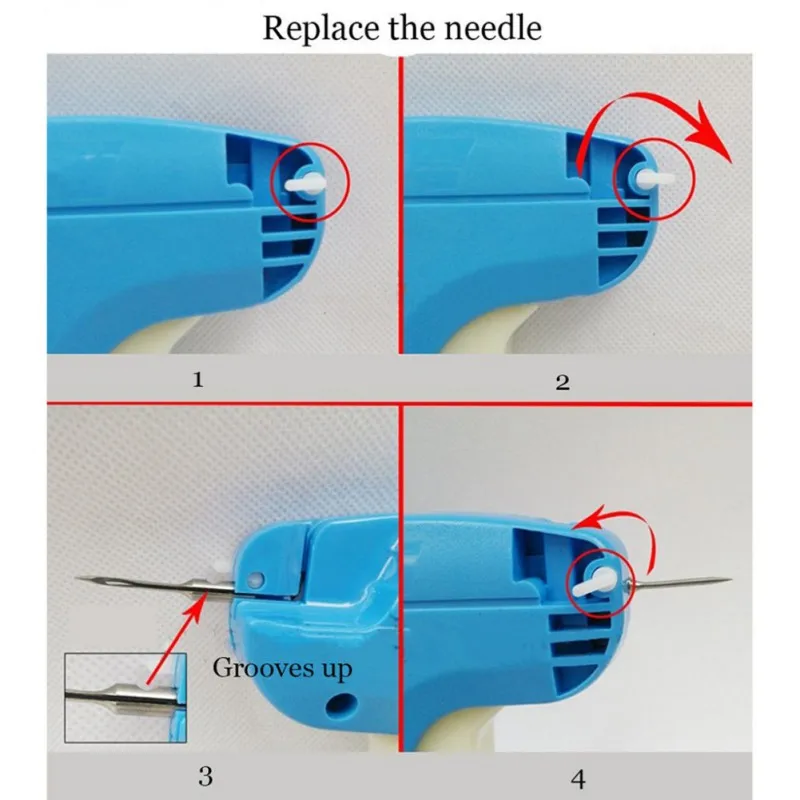 Replace the needle

1

2

Grooves up

3

4