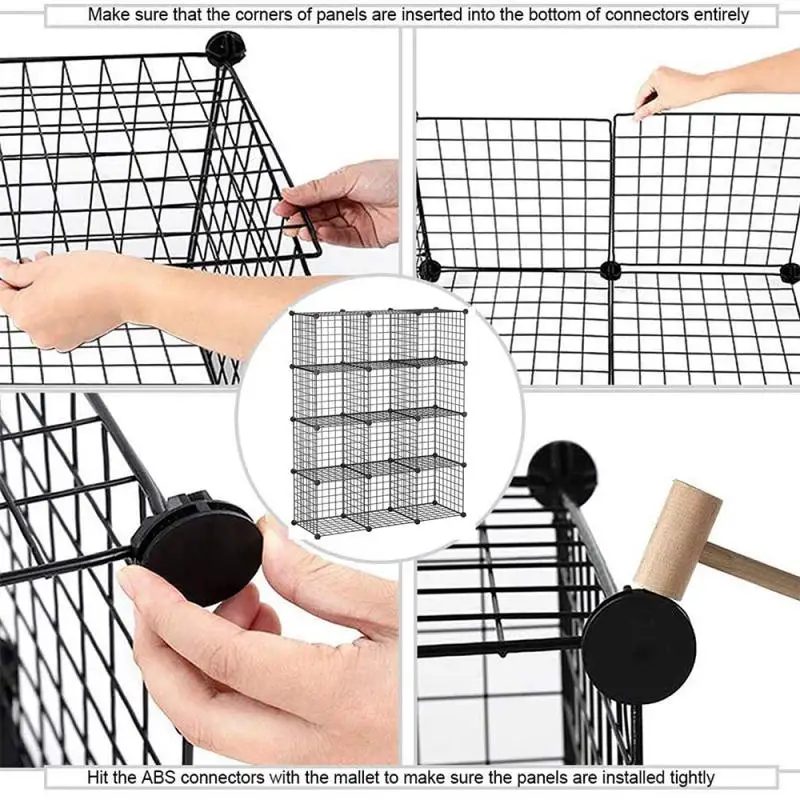 Make sure that the corners of panels are inserted into the bottom of connectors entirely

Hit the ABS connectors with the mallet to make sure the panels are installed tightly