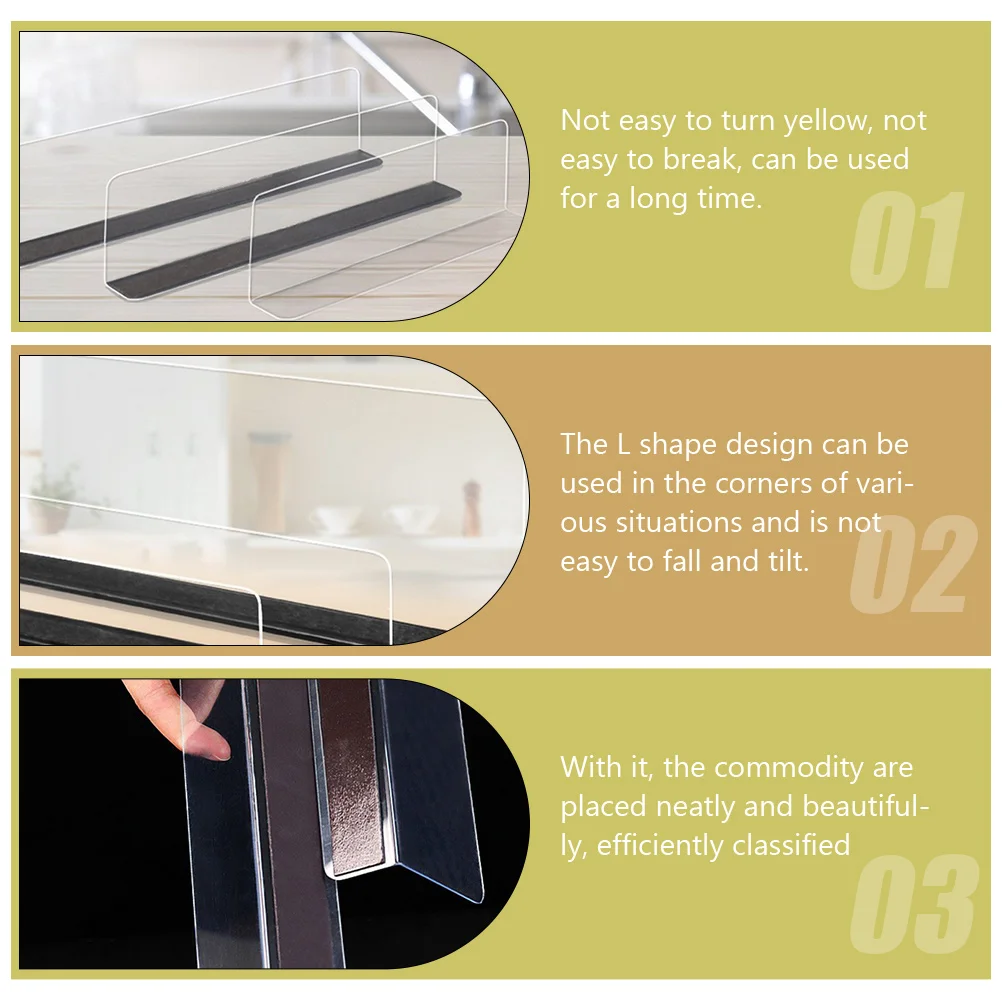 Not easy to turn yellow, not easy to break, can be used for a long time.

01

The L shape design can be used in the corners of various situations and is not easy to fall and tilt.

02

With it, the commodity are placed neatly and beautifully, efficiently classified

03