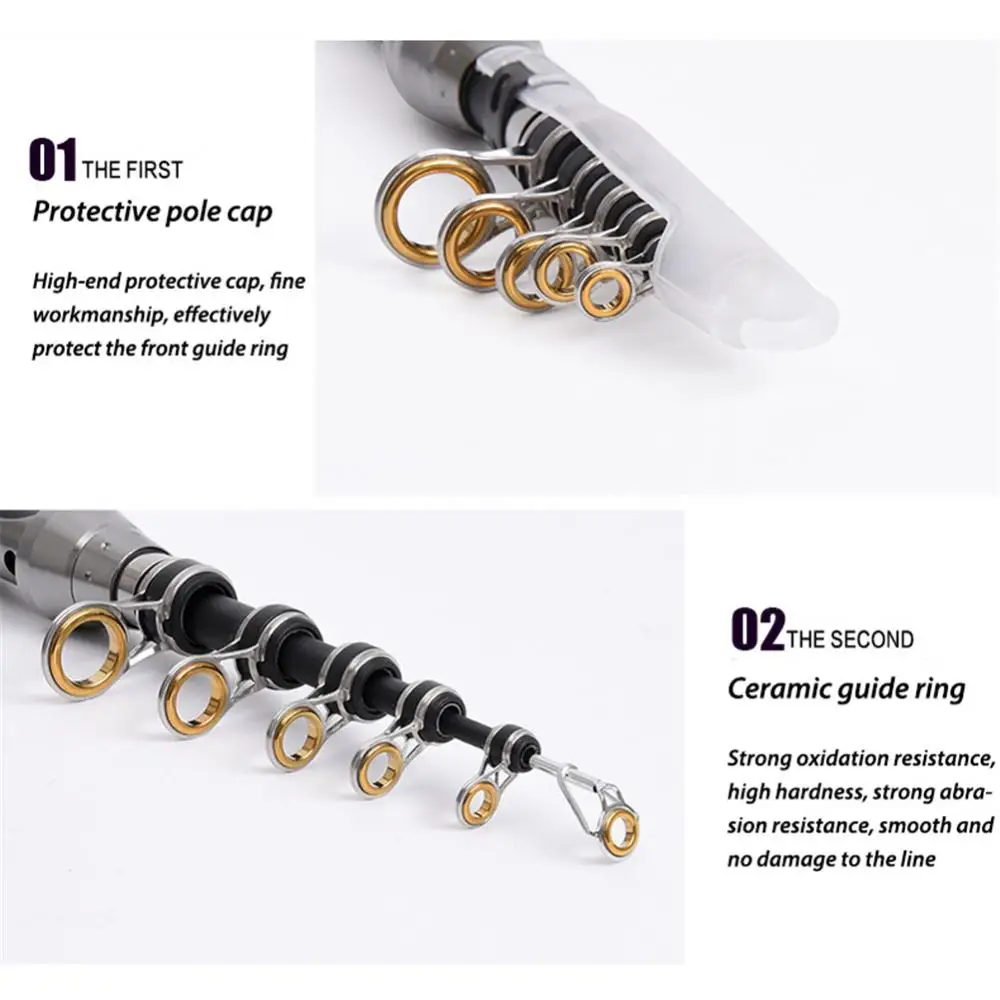 01 THE FIRST

Protective pole cap

High-end protective cap, fine workmanship, effectively protect the front guide ring

02 THE SECOND

Ceramic guide ring

Strong oxidation resistance, high hardness, strong abrasion resistance, smooth and no damage to the line