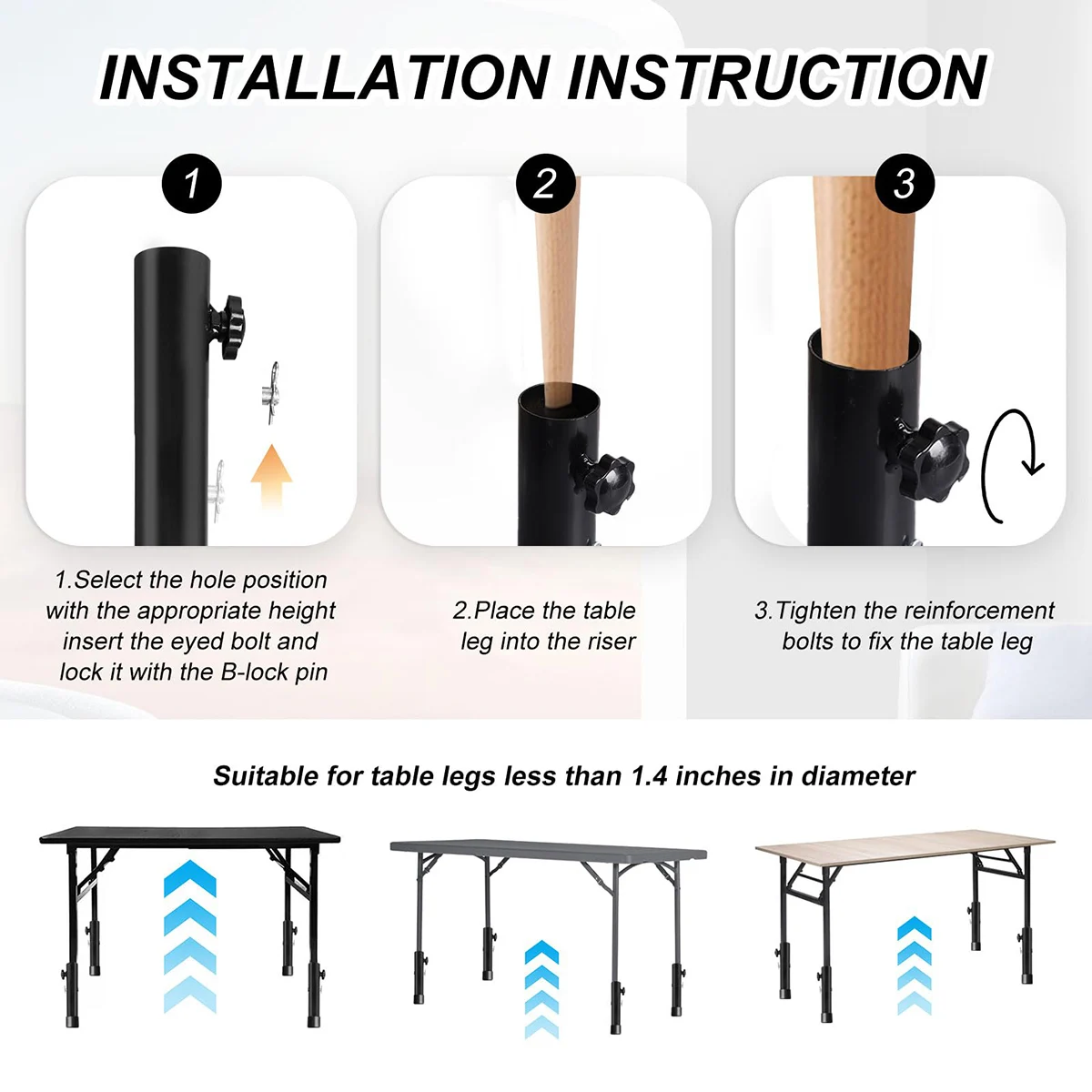 INSTALLATION INSTRUCTION

1

2

3

1.Select the hole position with the appropriate height insert the eyed bolt and lock it with the B-lock pin

2.Place the table leg into the riser

3.Tighten the reinforcement bolts to fix the table leg

Suitable for table legs less than 1.4 inches in diameter