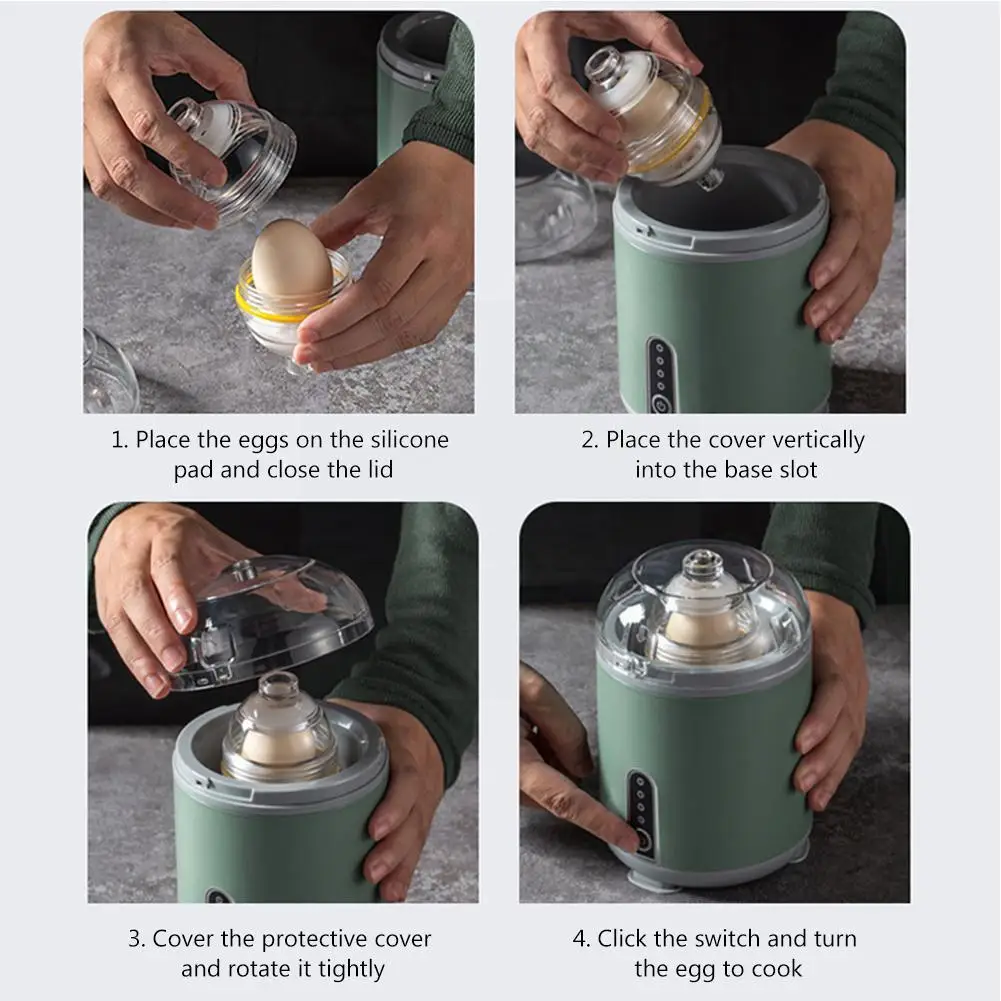 1. Place the eggs on the silicone pad and close the lid

2. Place the cover vertically into the base slot

3. Cover the protective cover and rotate it tightly

4. Click the switch and turn the egg to cook