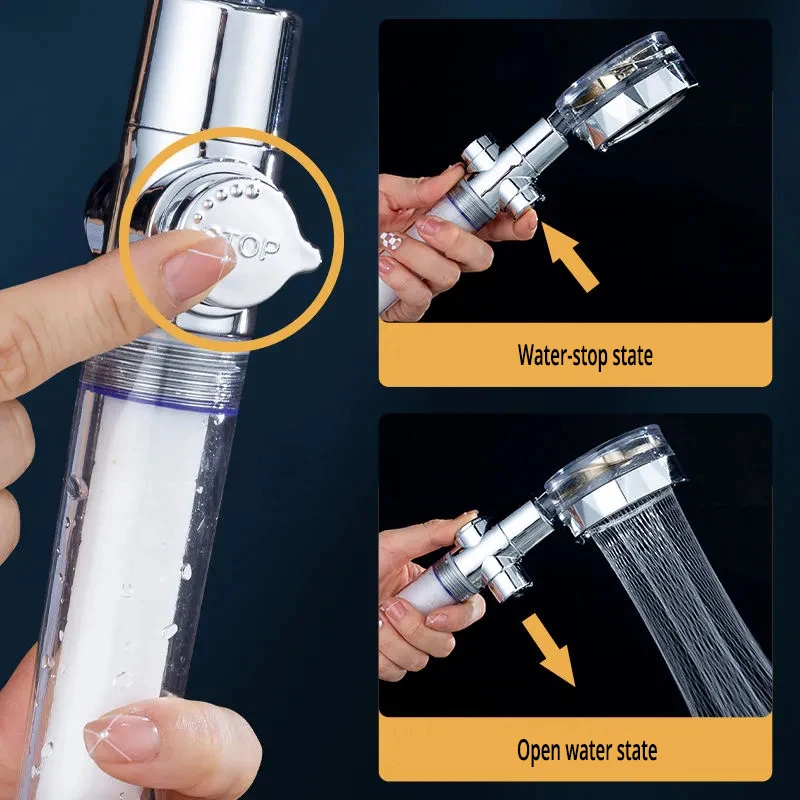 STOP

Water-stop state

Open water state