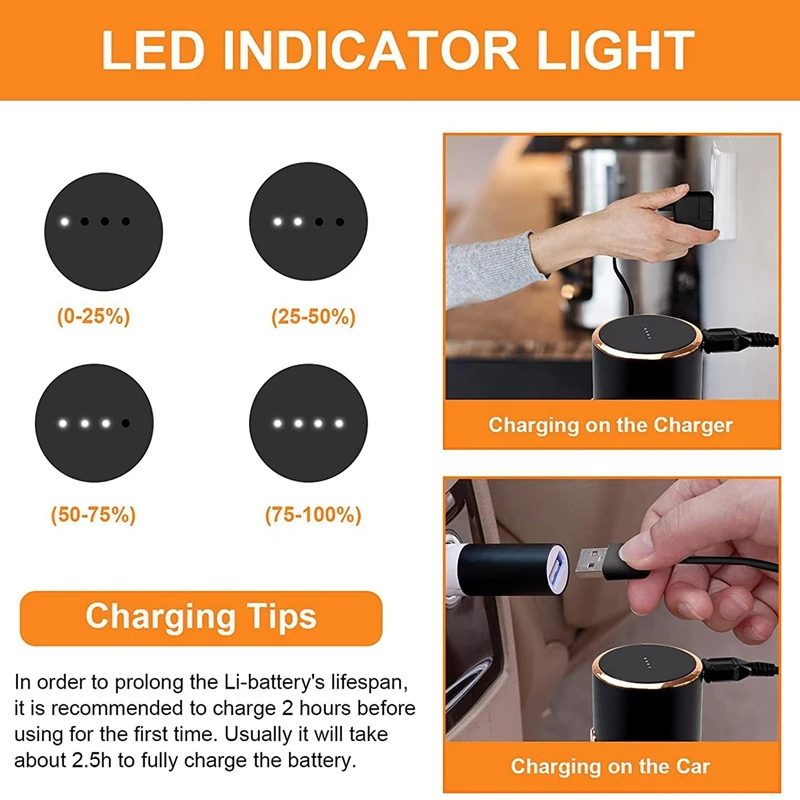 LED INDICATOR LIGHT

(0-25%)

(25-50%)

(50-75%)

(75-100%)

Charging Tips

In order to prolong the Li-battery's lifespan, it is recommended to charge 2 hours before using for the first time. Usually it will take about 2.5h to fully charge the battery.

Charging on the Charger

Charging on the Car