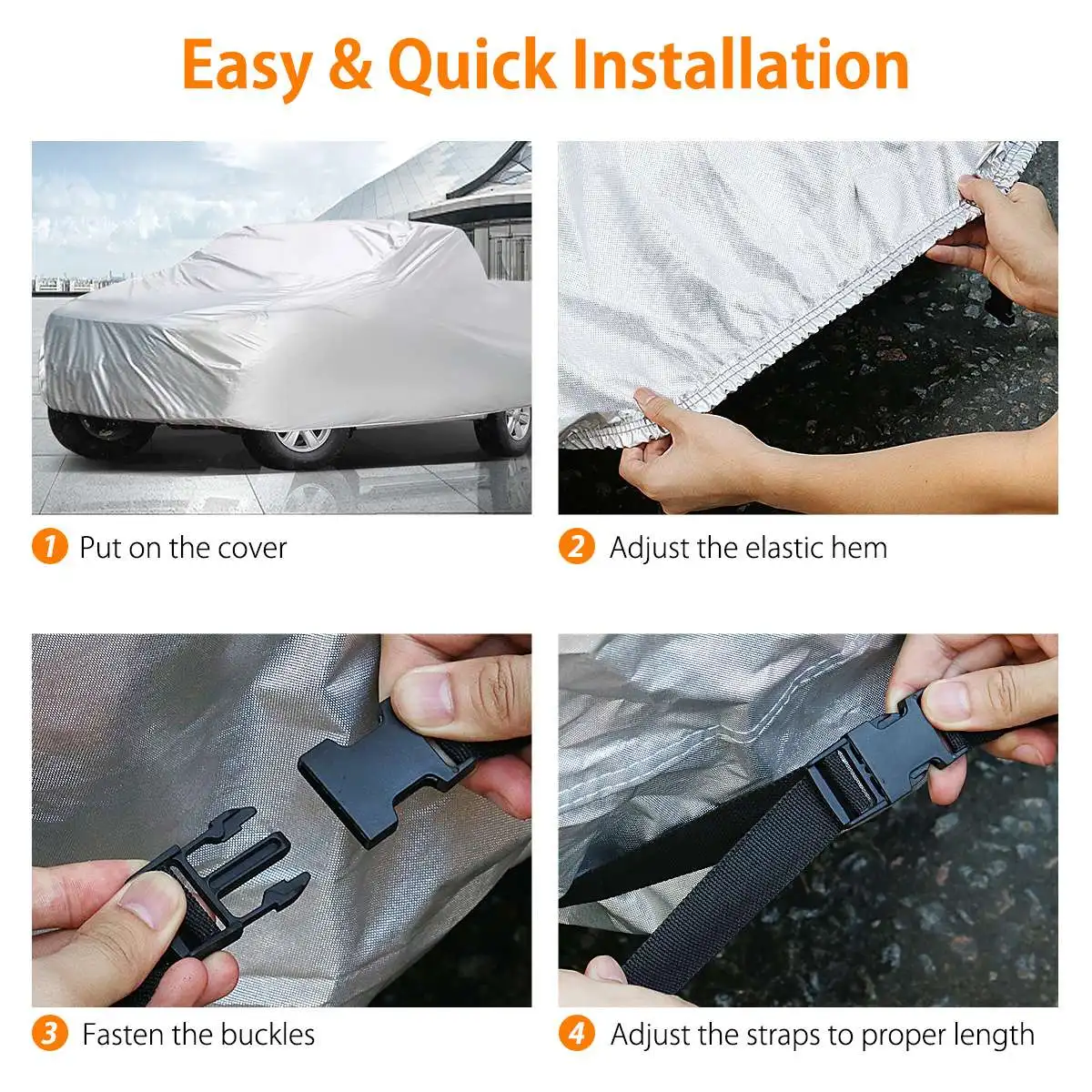 Easy & Quick Installation

1 Put on the cover

2 Adjust the elastic hem

3 Fasten the buckles

4 Adjust the straps to proper length