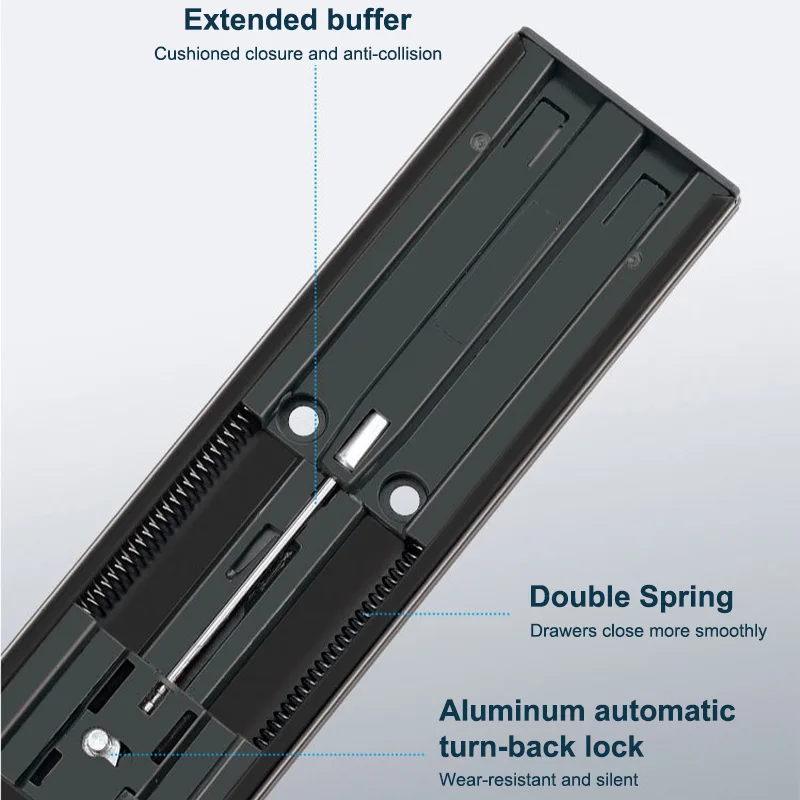 Extended buffer
Cushioned closure and anti-collision

Double Spring
Drawers close more smoothly

Aluminum automatic turn-back lock
Wear-resistant and silent