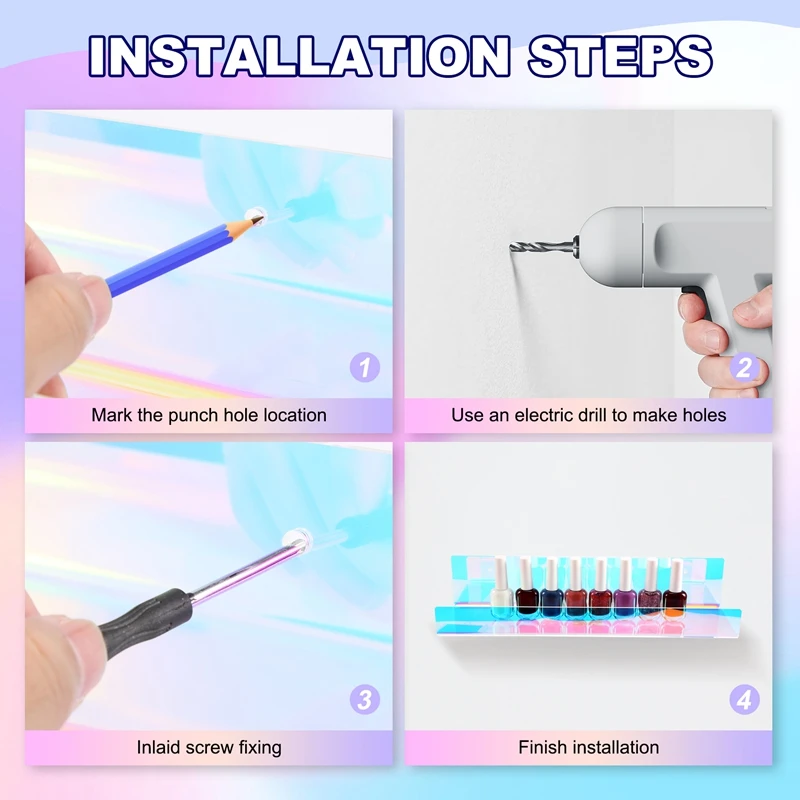 INSTALLATION STEPS

1
Mark the punch hole location

2
Use an electric drill to make holes

3
Inlaid screw fixing

4
Finish installation