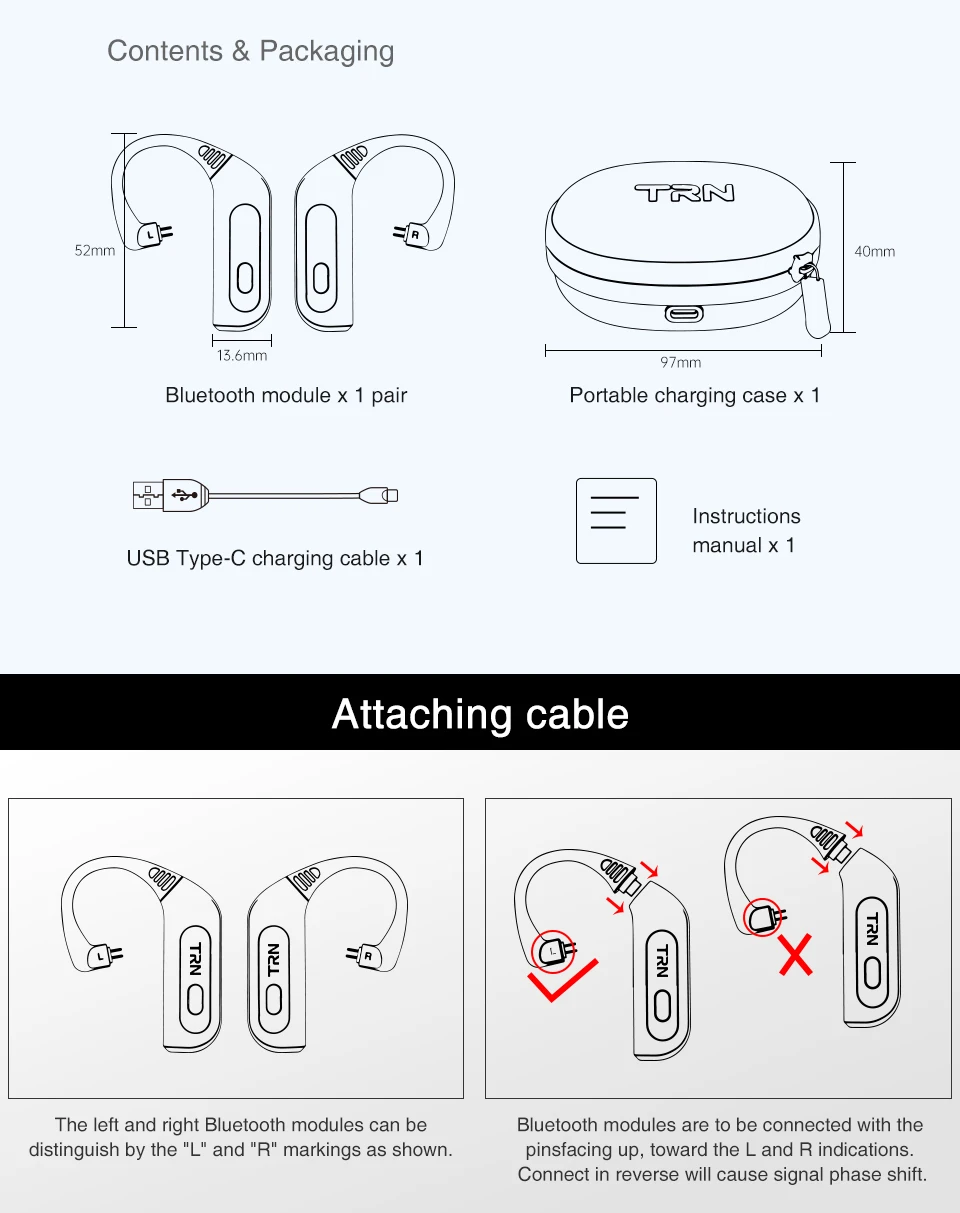 Contents & Packaging

52mm

L

R

13.6mm

Bluetooth module x 1 pair

TRN

40mm

97mm

Portable charging case x 1

USB Type-C charging cable x 1

Instructions manual x 1

Attaching cable

L

TRN

TRN

R

The left and right Bluetooth modules can be distinguish by the "L" and "R" markings as shown.

L

TRN

TRN

Bluetooth modules are to be connected with the pinsfacing up, toward the L and R indications. Connect in reverse will cause signal phase shift.