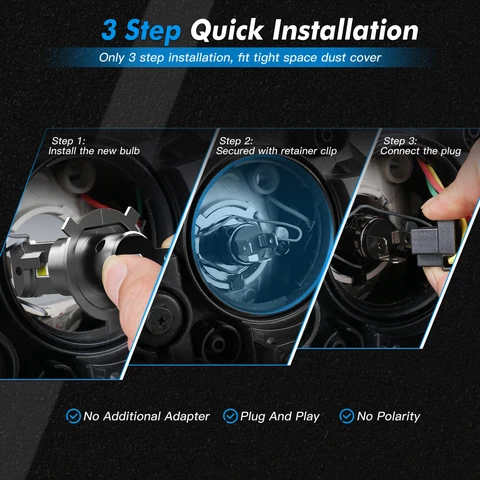 3 Step Quick Installation

Only 3 step installation, fit tight space dust cover

Step 1:
Install the new bulb

Step 2:
Secured with retainer clip

Step 3:
Connect the plug

No Additional Adapter

Plug And Play

No Polarity