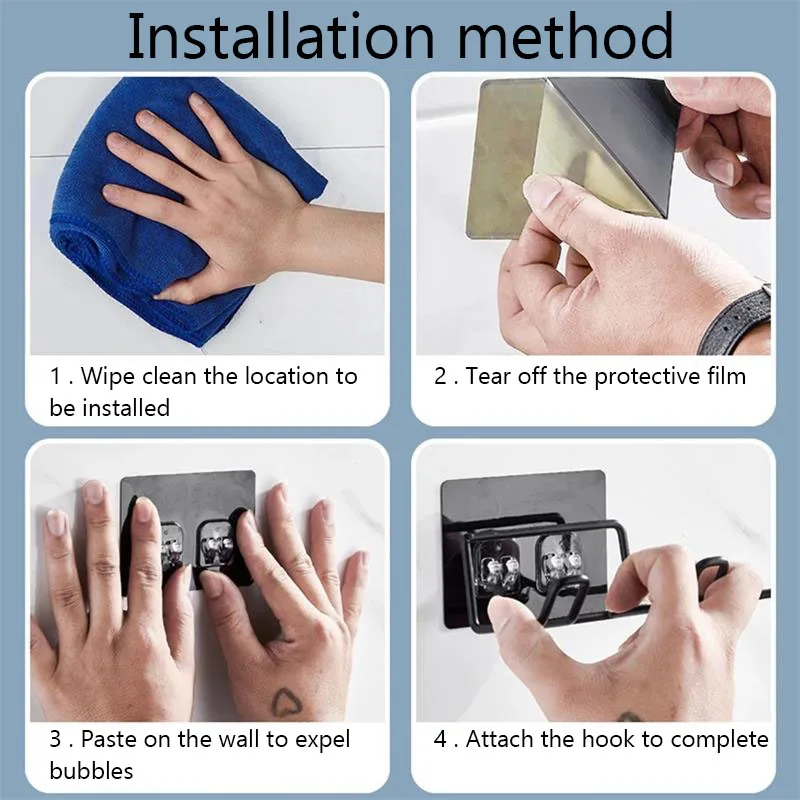 Installation method

1 . Wipe clean the location to be installed

2 . Tear off the protective film

3 . Paste on the wall to expel bubbles

4 . Attach the hook to complete