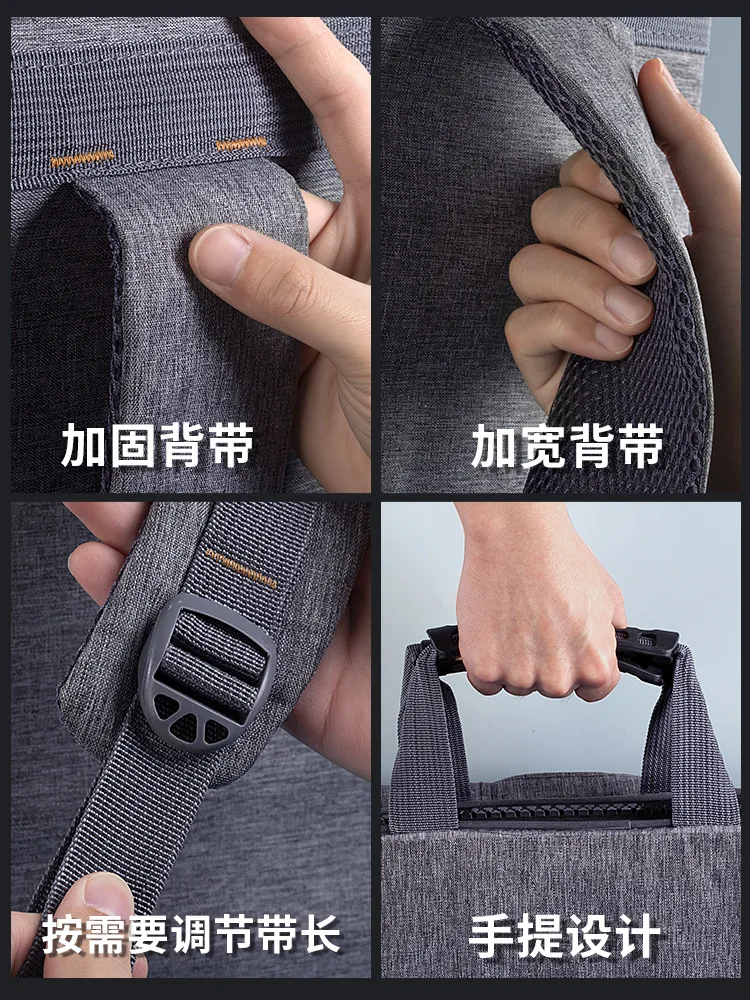 加固背带

加宽背带

按需要调节带长

手提设计