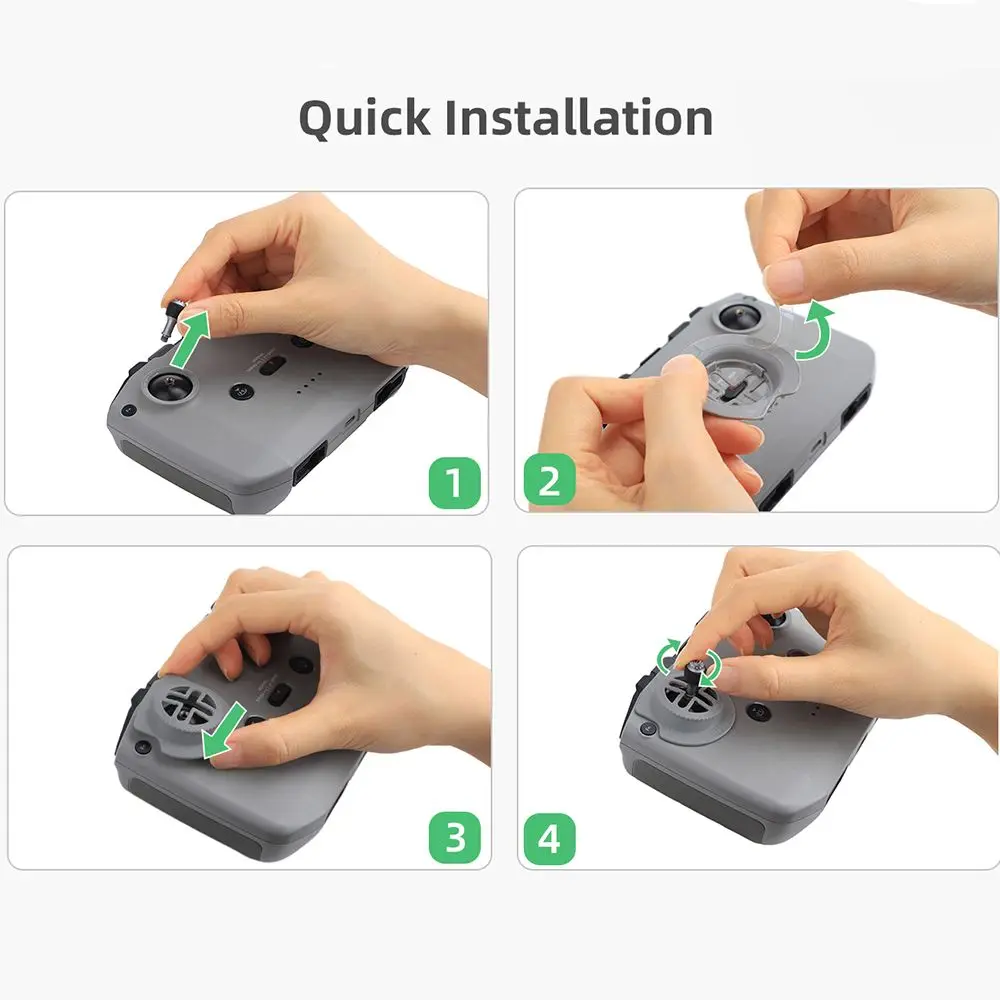 Quick Installation

1

2

3

4