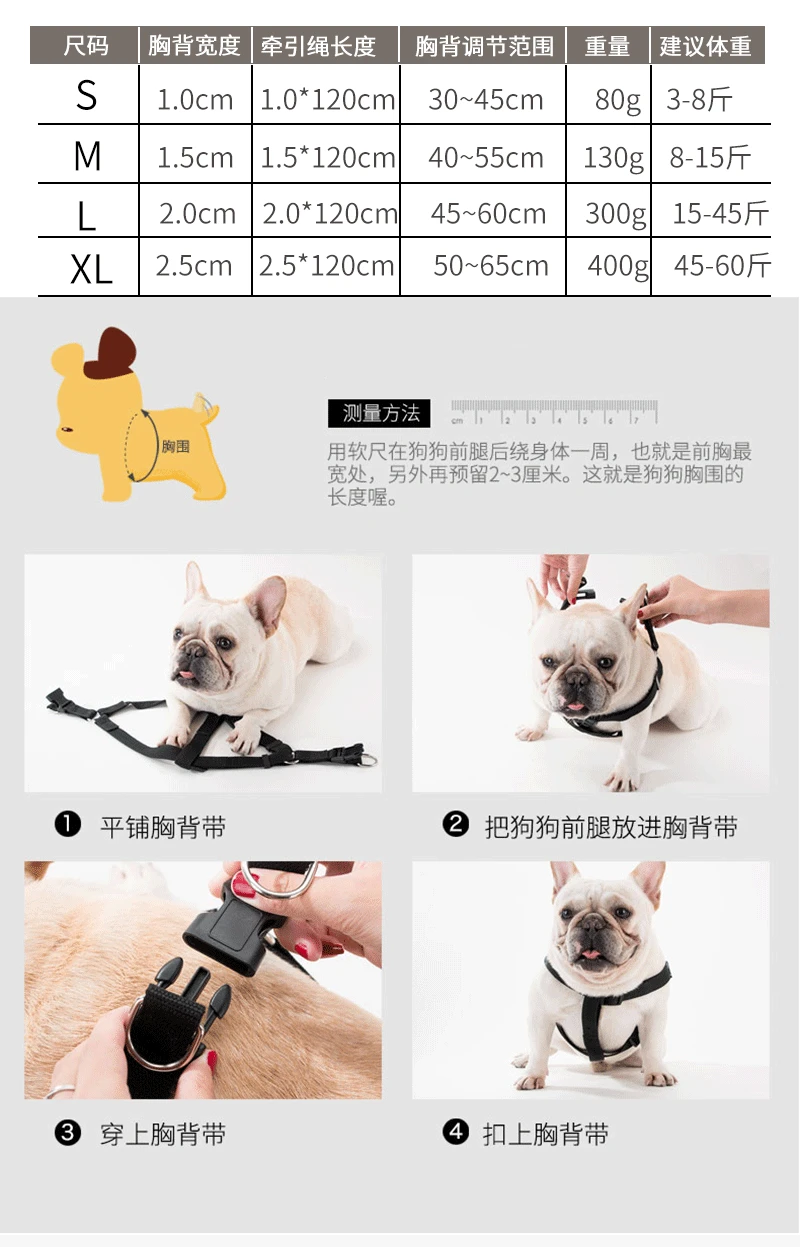 | 尺码 | 胸背宽度 | 牵引绳长度 | 胸背调节范围 | 重量 | 建议体重 |
|---|---|---|---|---|---|
| S | 1.0cm | 1.0*120cm | 30~45cm | 80g | 3-8斤 |
| M | 1.5cm | 1.5*120cm | 40~55cm | 130g | 8-15斤 |
| L | 2.0cm | 2.0*120cm | 45~60cm | 300g | 15-45斤 |
| XL | 2.5cm | 2.5*120cm | 50~65cm | 400g | 45-60斤 |

胸围

测量方法

cm 1 2 3 4 5 6 7

用软尺在狗狗前腿后绕身体一周，也就是前胸最宽处，另外再预留2~3厘米。这就是狗狗胸围的长度喔。

❶ 平铺胸背带

❷ 把狗狗前腿放进胸背带

❸ 穿上胸背带

❹ 扣上胸背带