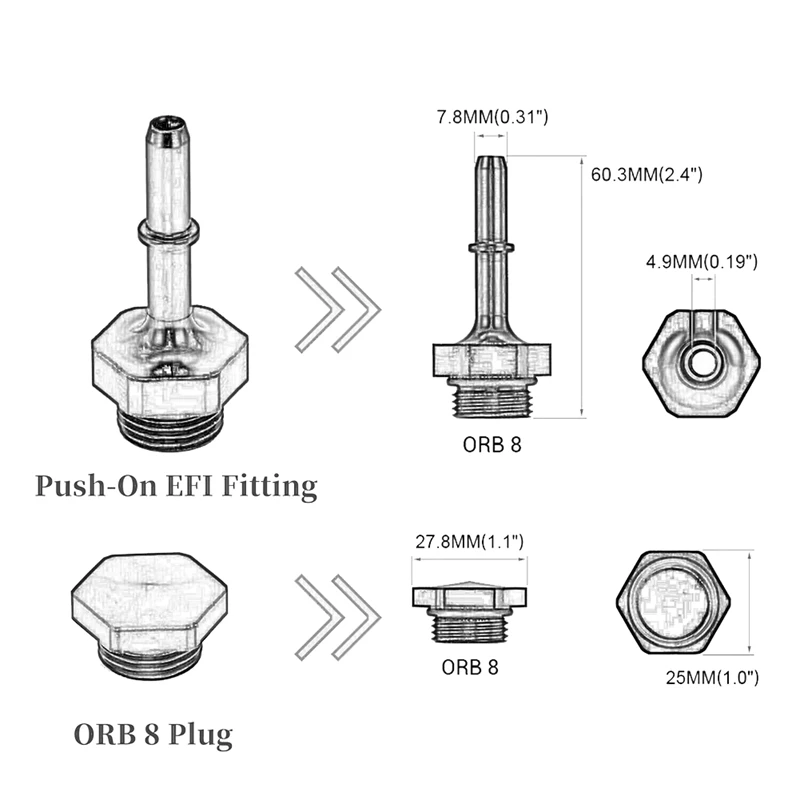 7.8MM(0.31")

60.3MM(2.4")

4.9MM(0.19")

ORB 8

Push-On EFI Fitting

27.8MM(1.1")

ORB 8

25MM(1.0")

ORB 8 Plug