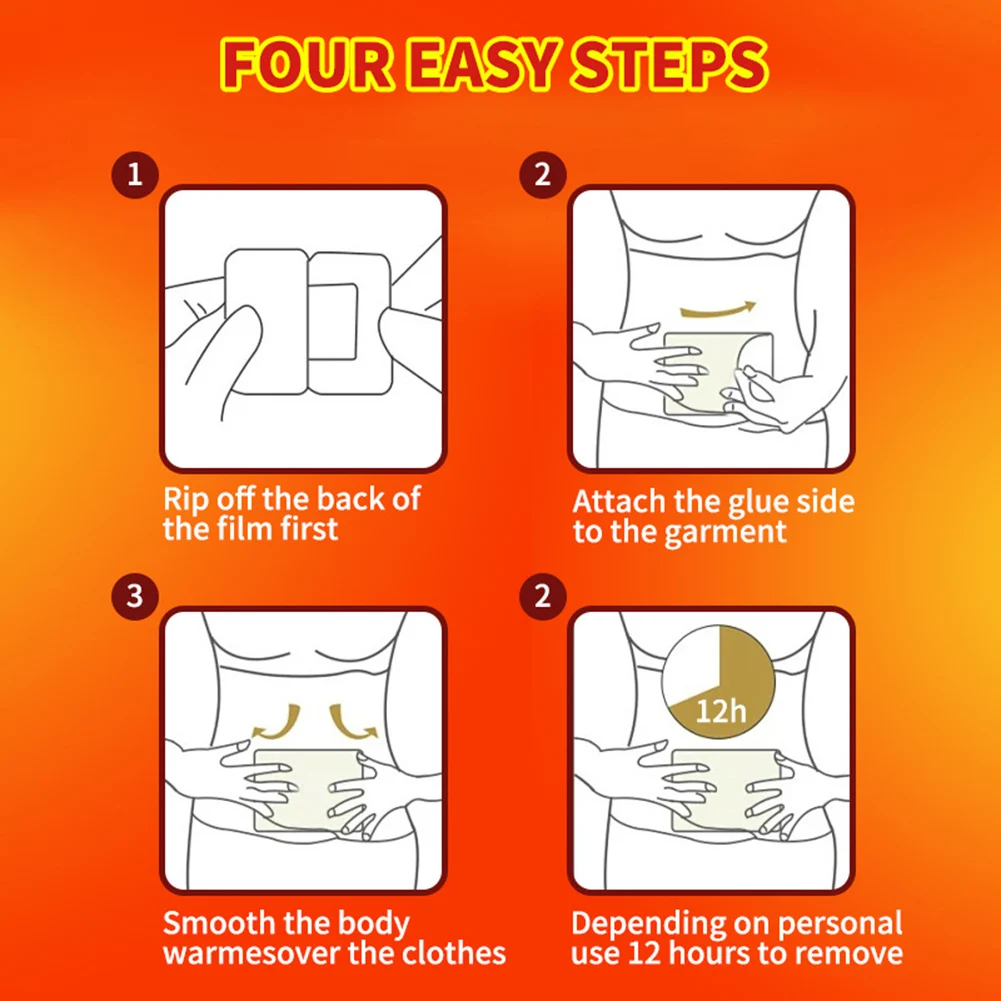 FOUR EASY STEPS

1

Rip off the back of the film first

2

Attach the glue side to the garment

3

Smooth the body warmesover the clothes

2

12h

Depending on personal use 12 hours to remove