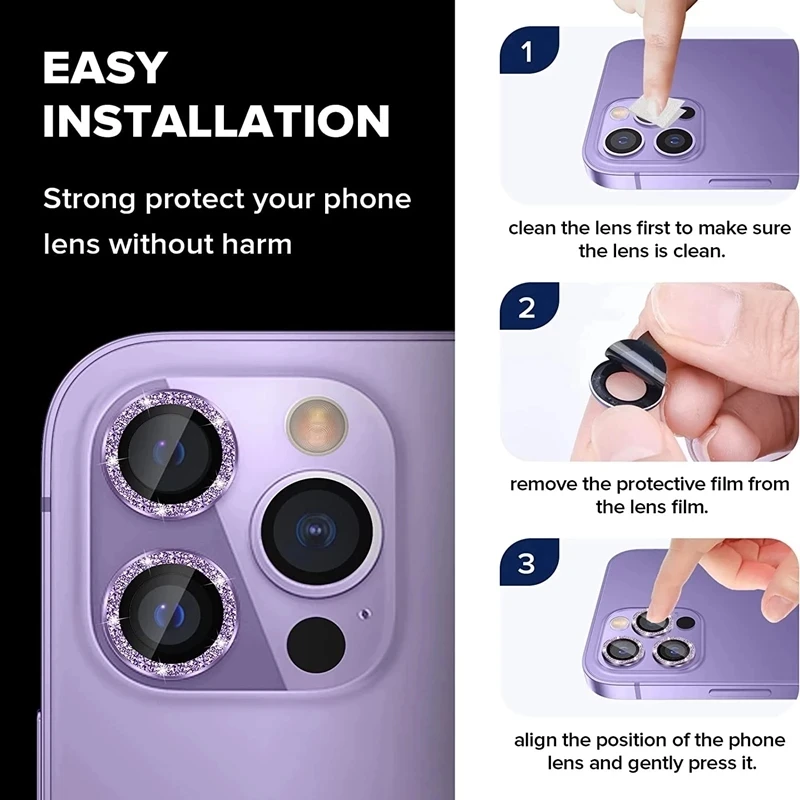 EASY INSTALLATION

Strong protect your phone lens without harm

1

clean the lens first to make sure the lens is clean.

2

remove the protective film from the lens film.

3

align the position of the phone lens and gently press it.