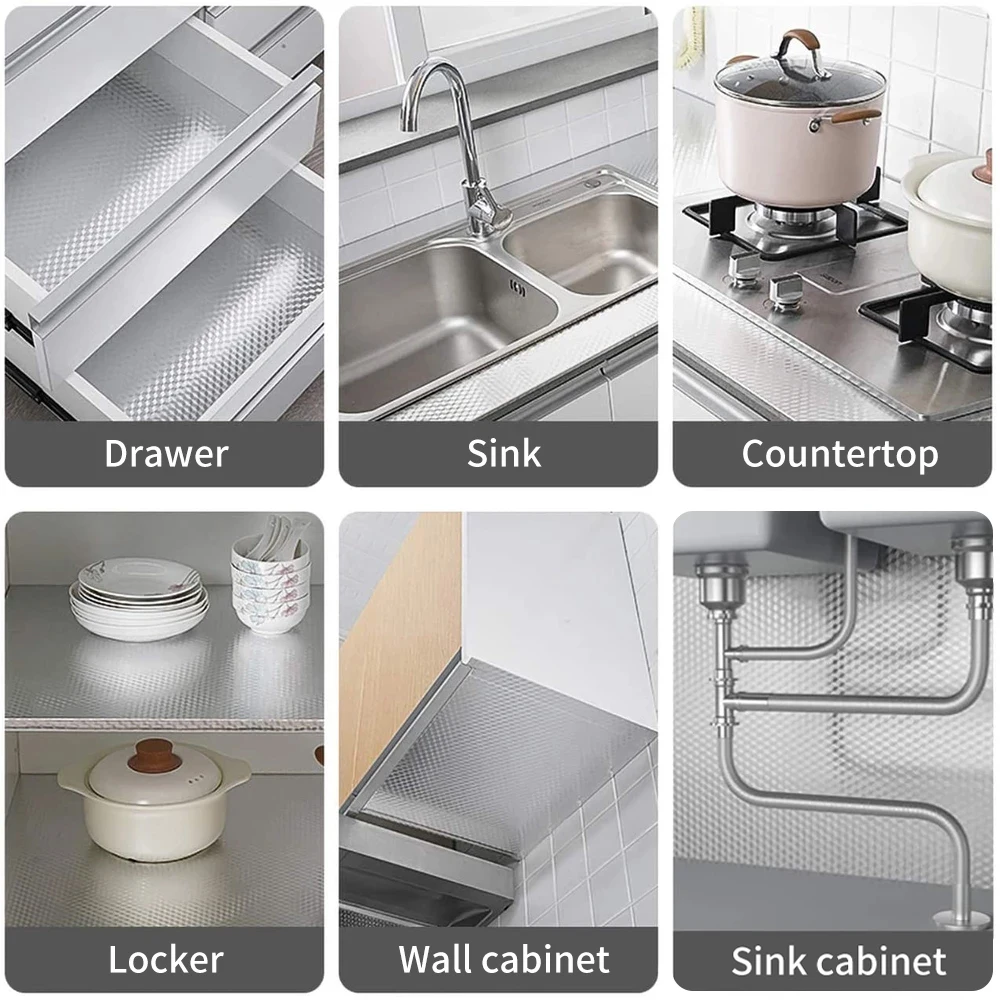 Drawer

Sink

Countertop

Locker

Wall cabinet

Sink cabinet