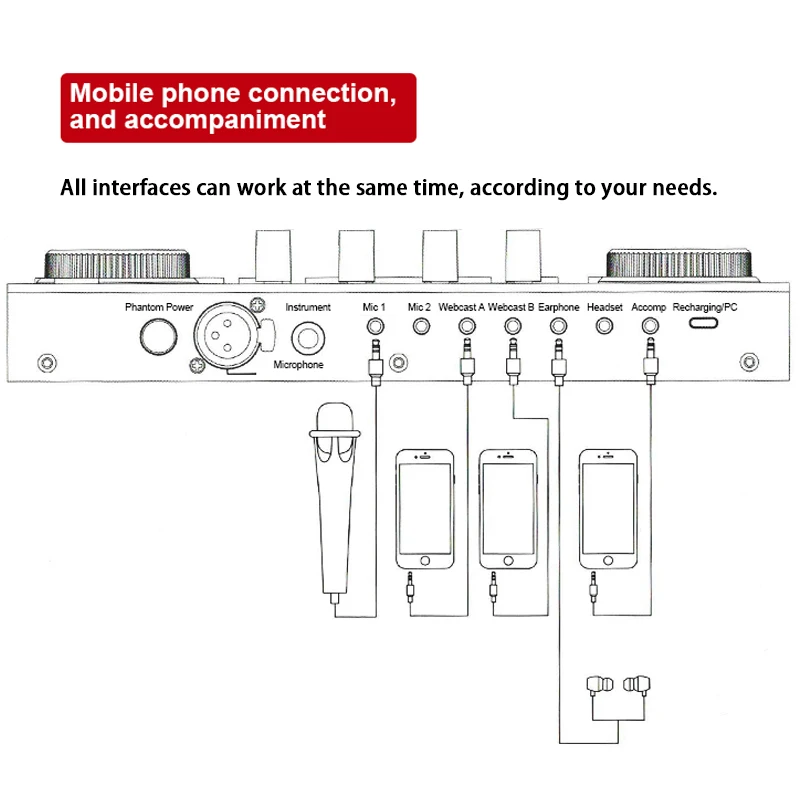 Mobile phone connection, and accompaniment

All interfaces can work at the same time, according to your needs.

Phantom Power

Instrument

Microphone

Mic 1

Mic 2

Webcast A

Webcast B

Earphone

Headset

Accomp

Recharging/PC