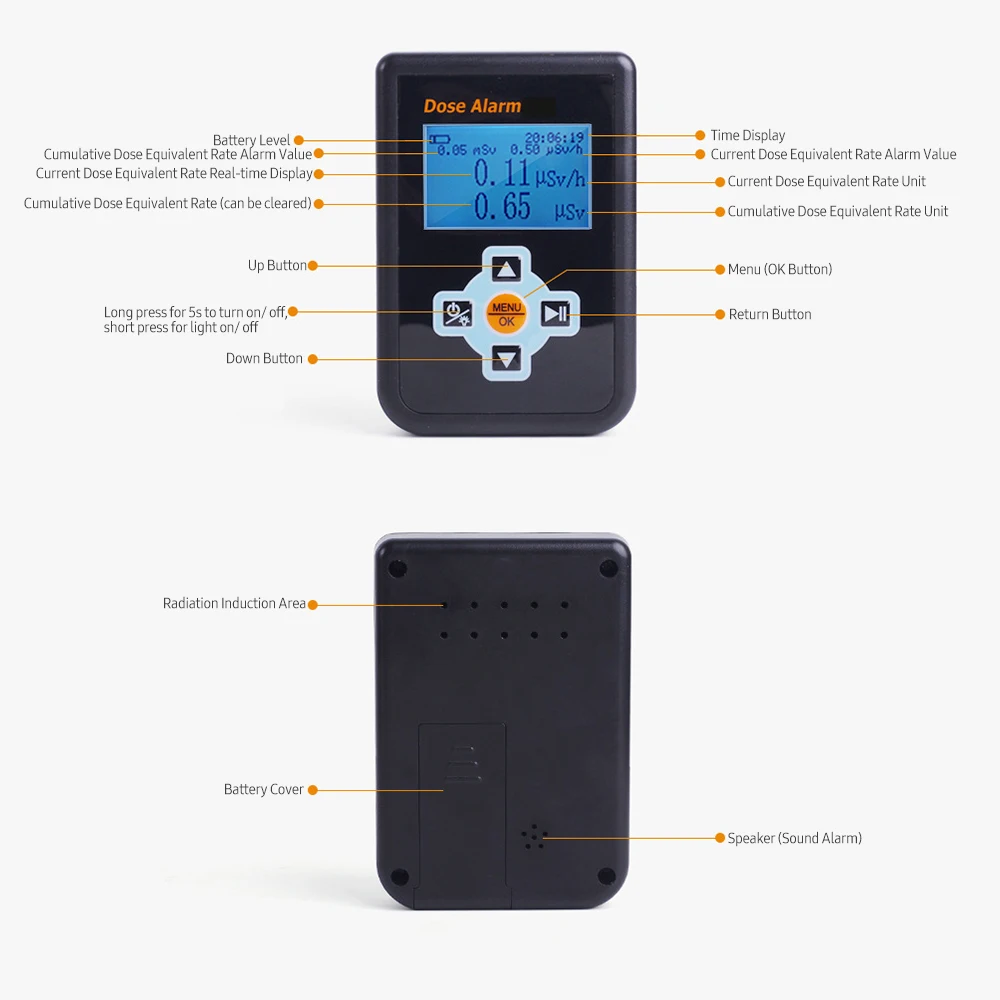 Dose Alarm

Battery Level
Cumulative Dose Equivalent Rate Alarm Value
Current Dose Equivalent Rate Real-time Display
Cumulative Dose Equivalent Rate (can be cleared)

20:06:19
0.05 mSv 0.50 μSv/h
0.11 μSv/h
0.65 μSv

Time Display
Current Dose Equivalent Rate Alarm Value
Current Dose Equivalent Rate Unit
Cumulative Dose Equivalent Rate Unit

Up Button
Long press for 5s to turn on/ off, short press for light on/ off
Down Button

MENU
OK

Menu (OK Button)
Return Button

Radiation Induction Area
Battery Cover
Speaker (Sound Alarm)