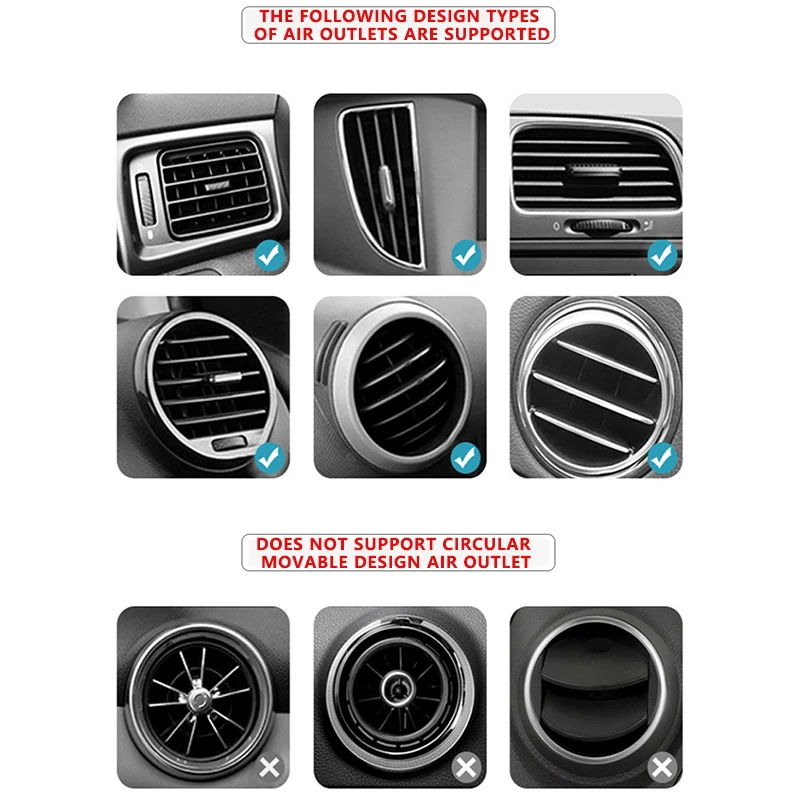 THE FOLLOWING DESIGN TYPES OF AIR OUTLETS ARE SUPPORTED

DOES NOT SUPPORT CIRCULAR MOVABLE DESIGN AIR OUTLET