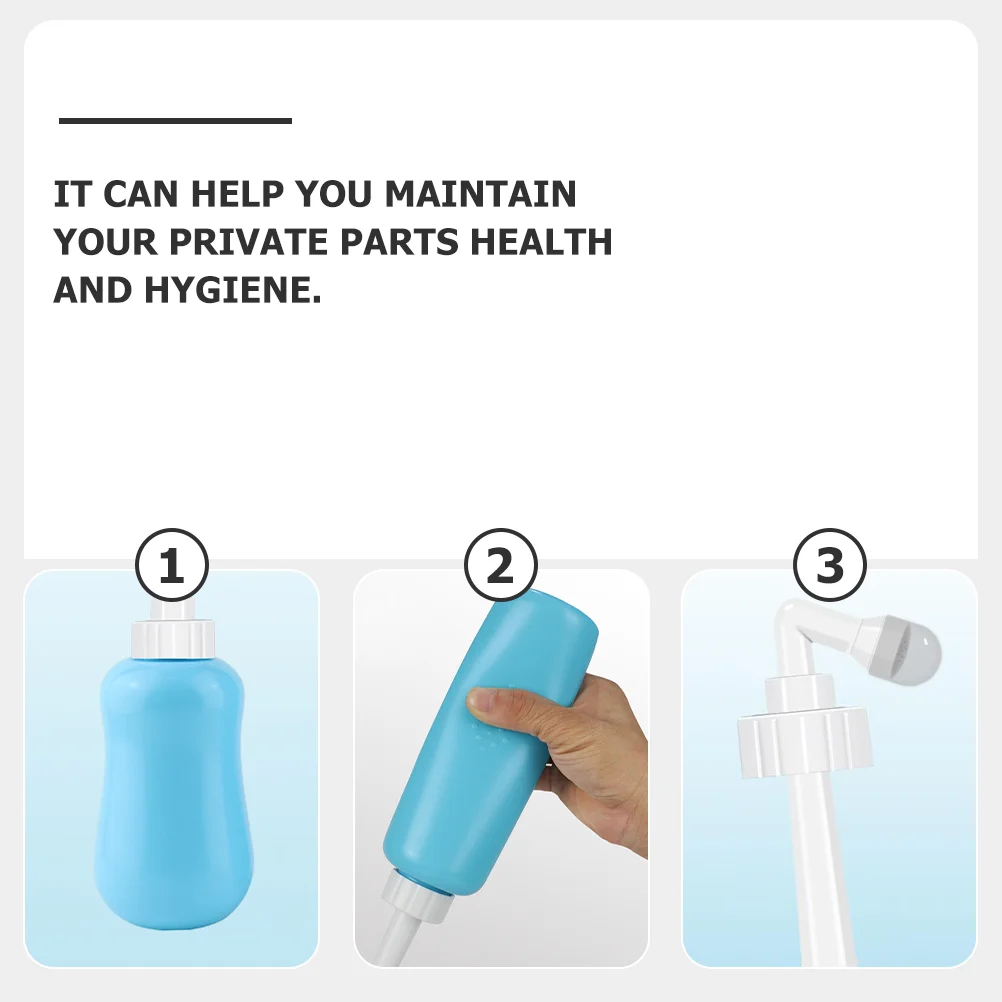 IT CAN HELP YOU MAINTAIN YOUR PRIVATE PARTS HEALTH AND HYGIENE.

1

2

3