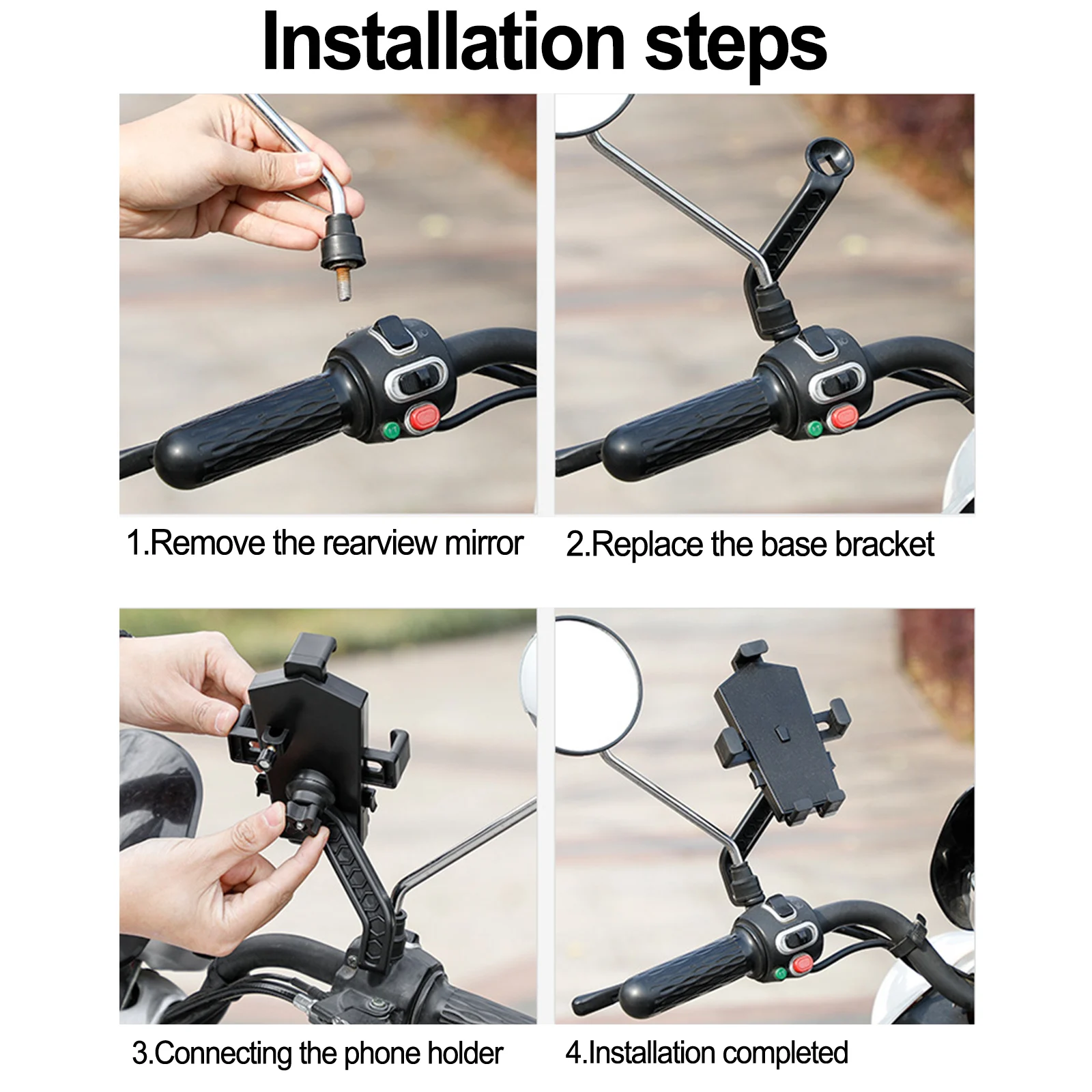 Installation steps

1.Remove the rearview mirror

2.Replace the base bracket

3.Connecting the phone holder

4.Installation completed