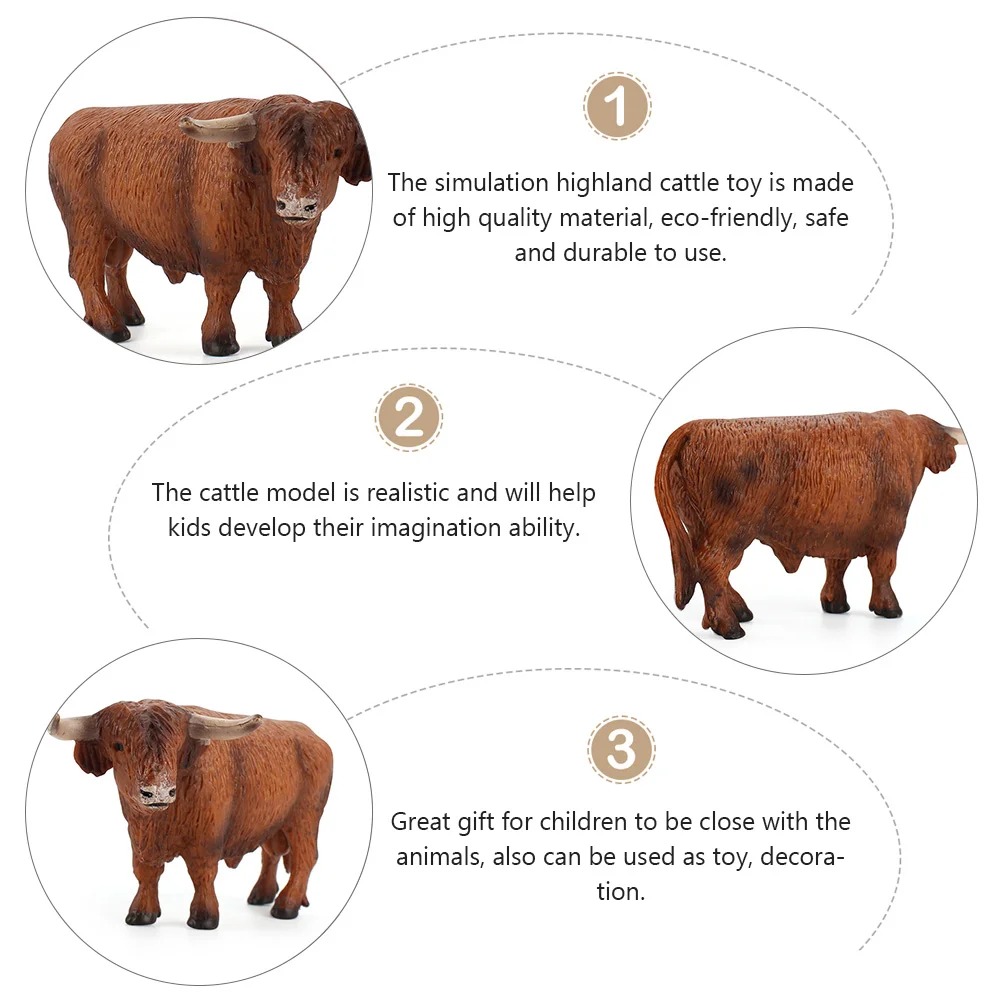 1

The simulation highland cattle toy is made of high quality material, eco-friendly, safe and durable to use.

2

The cattle model is realistic and will help kids develop their imagination ability.

3

Great gift for children to be close with the animals, also can be used as toy, decoration.