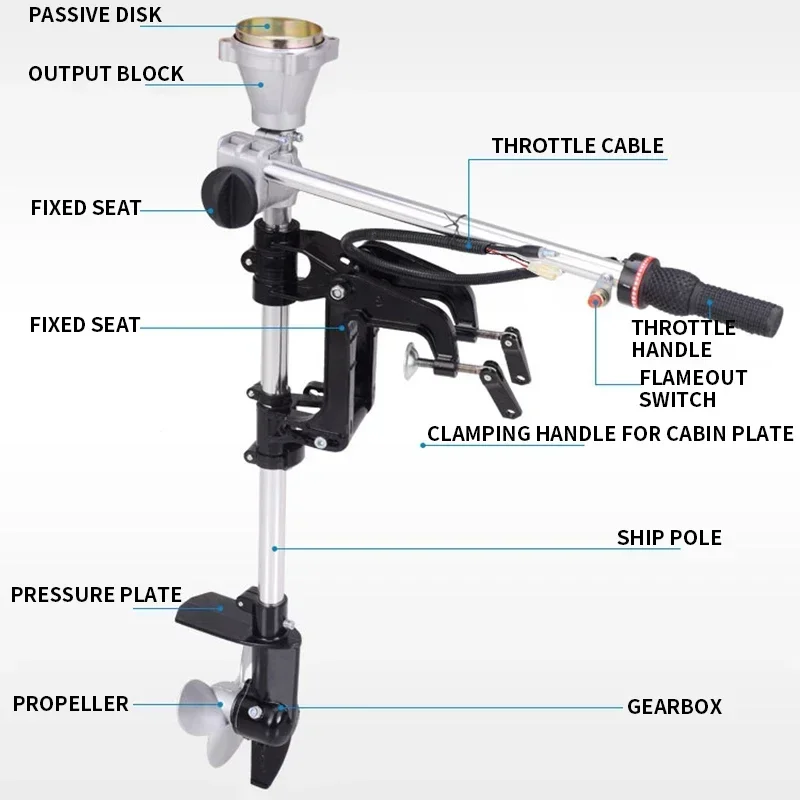 PASSIVE DISK
OUTPUT BLOCK
THROTTLE CABLE
FIXED SEAT
FIXED SEAT
THROTTLE HANDLE
FLAMEOUT SWITCH
CLAMPING HANDLE FOR CABIN PLATE
SHIP POLE
PRESSURE PLATE
PROPELLER
GEARBOX