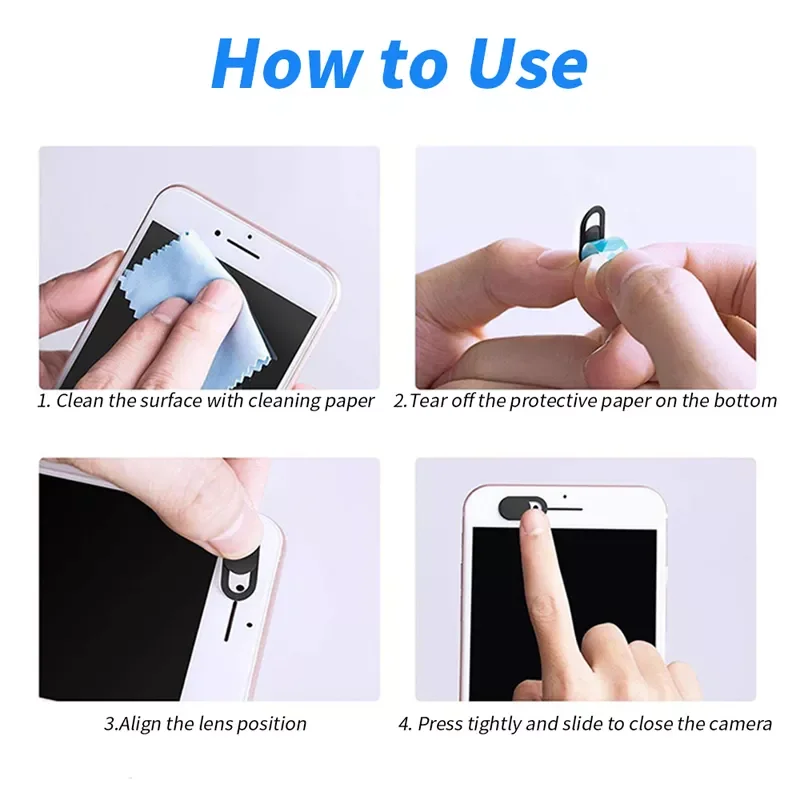 How to Use

1. Clean the surface with cleaning paper

2.Tear off the protective paper on the bottom

3.Align the lens position

4. Press tightly and slide to close the camera