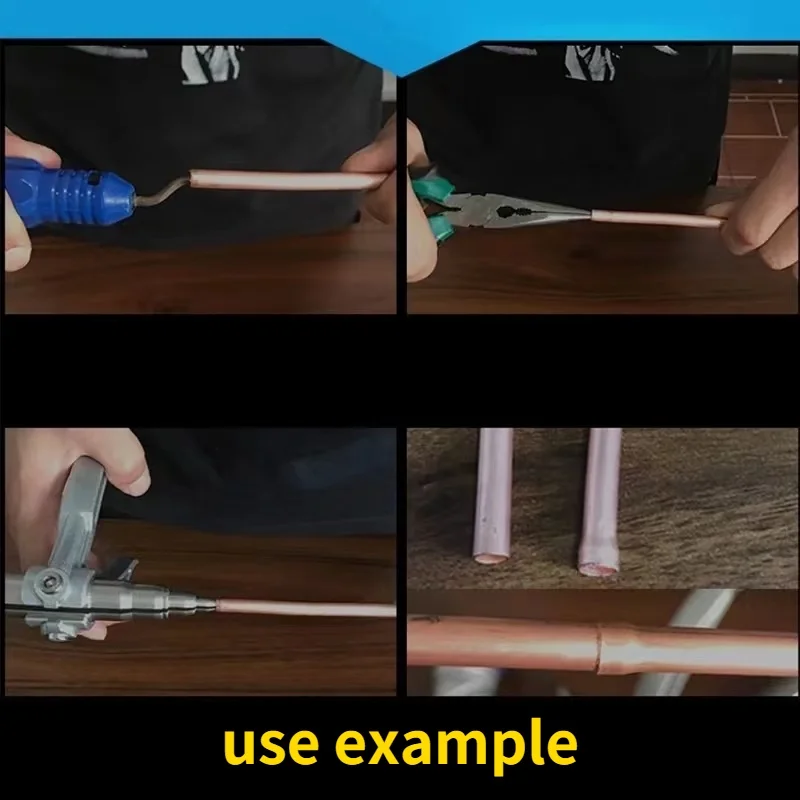 use example