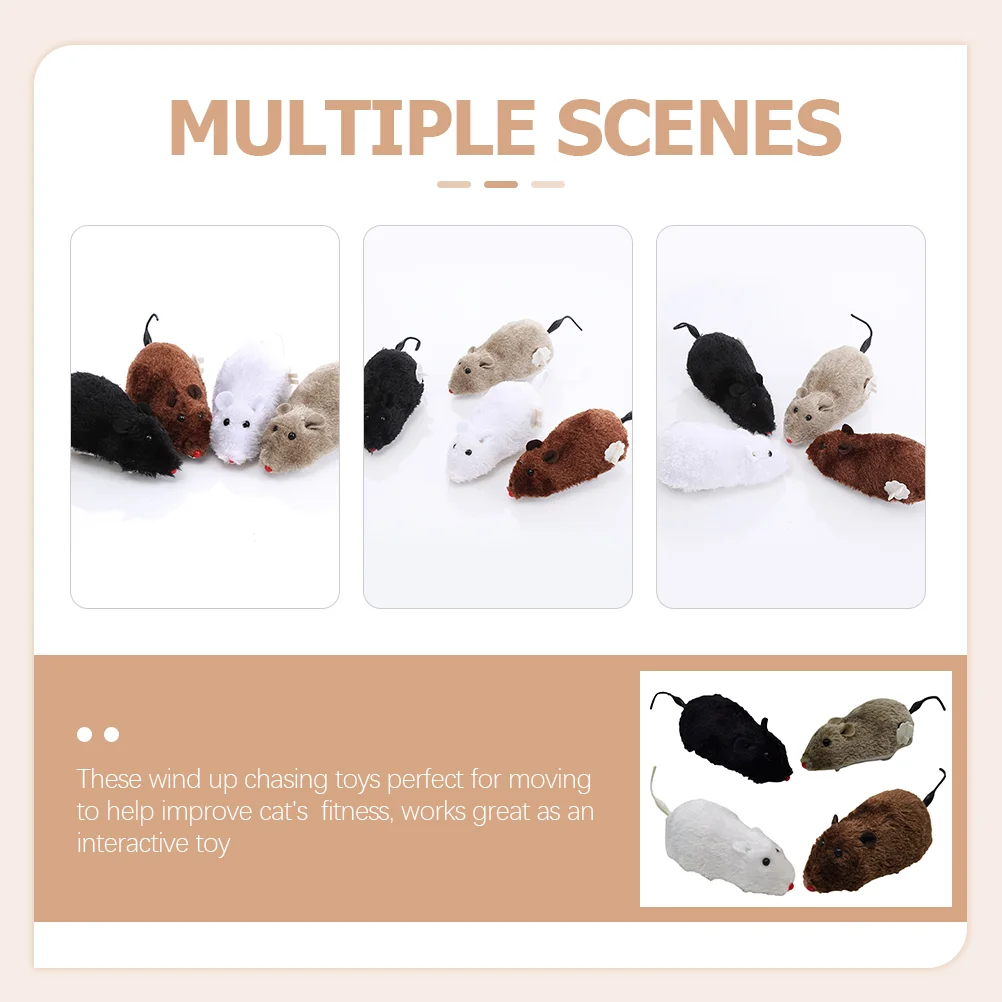 MULTIPLE SCENES

These wind up chasing toys perfect for moving to help improve cat's fitness, works great as an interactive toy