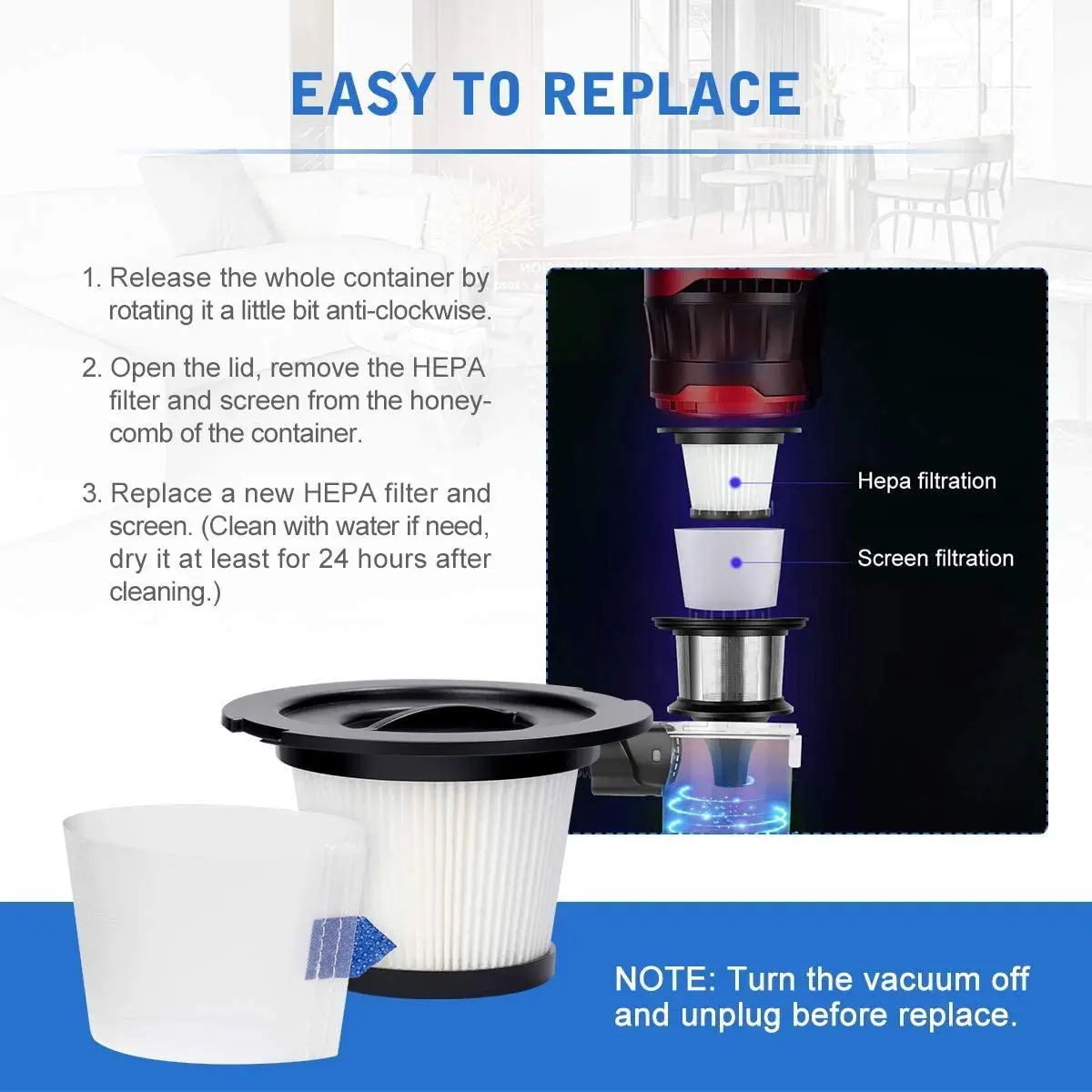 EASY TO REPLACE

1. Release the whole container by rotating it a little bit anti-clockwise.

2. Open the lid, remove the HEPA filter and screen from the honeycomb of the container.

3. Replace a new HEPA filter and screen. (Clean with water if need, dry it at least for 24 hours after cleaning.)

Hepa filtration

Screen filtration

NOTE: Turn the vacuum off and unplug before replace.