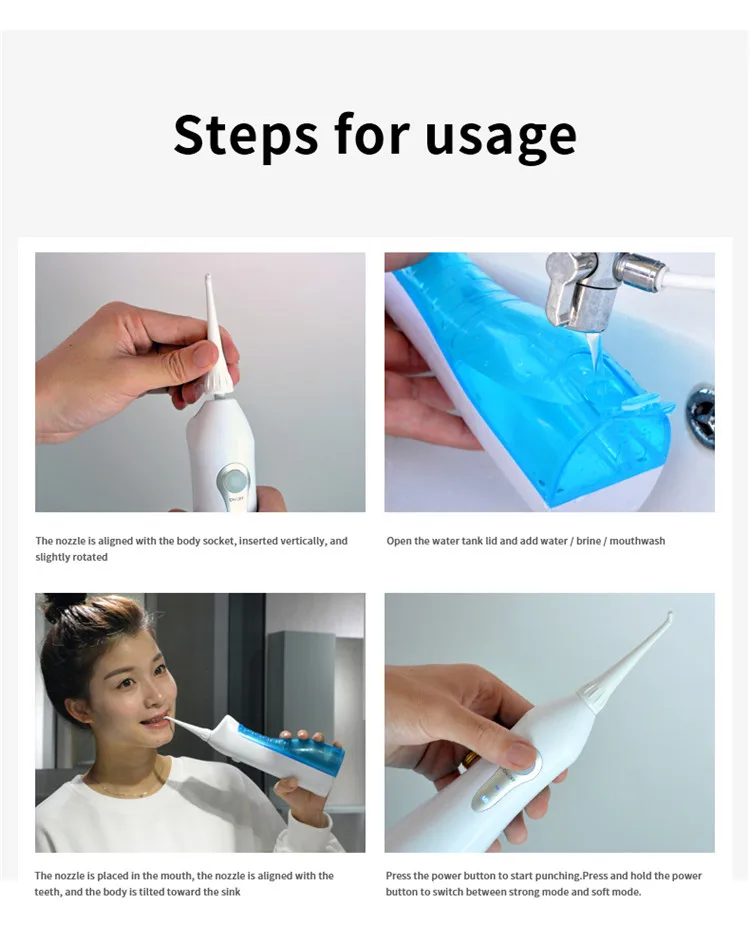 Steps for usage

The nozzle is aligned with the body socket, inserted vertically, and slightly rotated

Open the water tank lid and add water / brine / mouthwash

The nozzle is placed in the mouth, the nozzle is aligned with the teeth, and the body is tilted toward the sink

Press the power button to start punching.Press and hold the power button to switch between strong mode and soft mode.