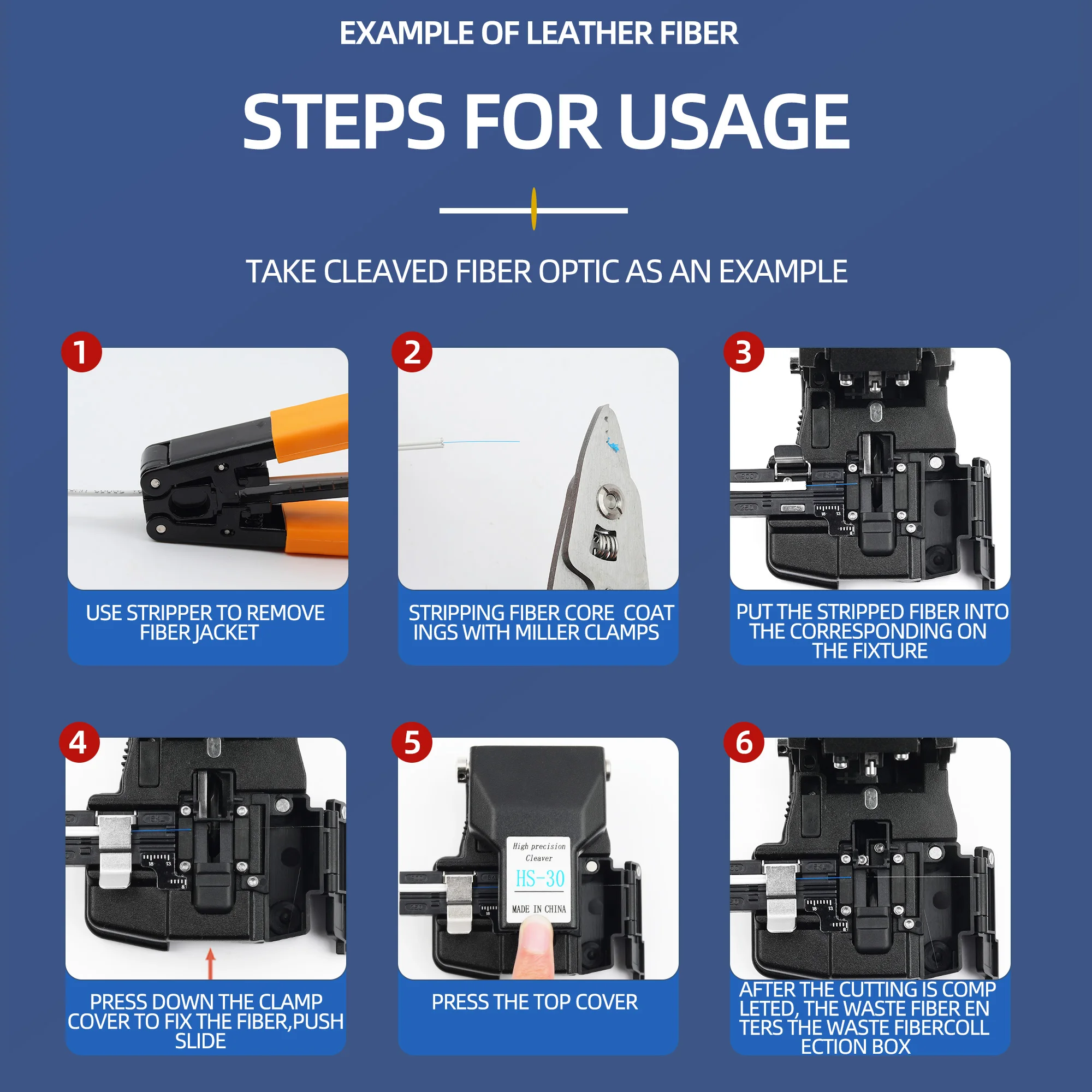 EXAMPLE OF LEATHER FIBER

STEPS FOR USAGE

TAKE CLEAVED FIBER OPTIC AS AN EXAMPLE

1

USE STRIPPER TO REMOVE FIBER JACKET

2

STRIPPING FIBER CORE COAT INGS WITH MILLER CLAMPS

3

900

250

18 13

8

PUT THE STRIPPED FIBER INTO THE CORRESPONDING ON THE FIXTURE

4

18 13

8

PRESS DOWN THE CLAMP COVER TO FIX THE FIBER,PUSH SLIDE

5

High precision Cleaver

HS-30

MADE IN CHINA

PRESS THE TOP COVER

6

18 13

8

AFTER THE CUTTING IS COMP LETED, THE WASTE FIBER EN TERS THE WASTE FIBERCOLL ECTION BOX