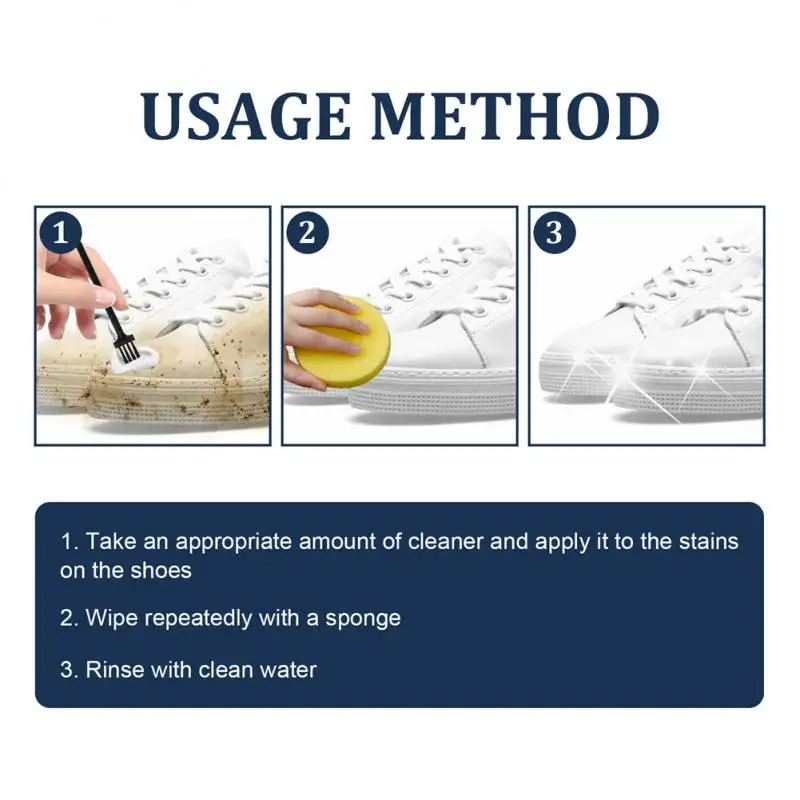 USAGE METHOD

1

2

3

1. Take an appropriate amount of cleaner and apply it to the stains on the shoes

2. Wipe repeatedly with a sponge

3. Rinse with clean water