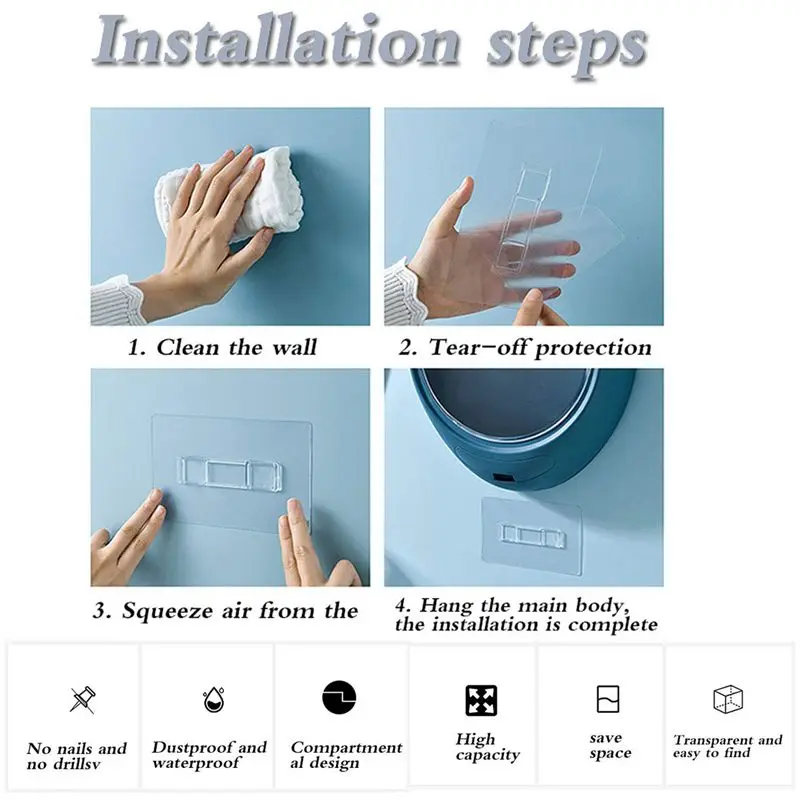 Installation steps

1. Clean the wall

2. Tear-off protection

3. Squeeze air from the

4. Hang the main body, the installation is complete

No nails and no drillsv

Dustproof and waterproof

Compartment al design

High capacity

save space

Transparent and easy to find