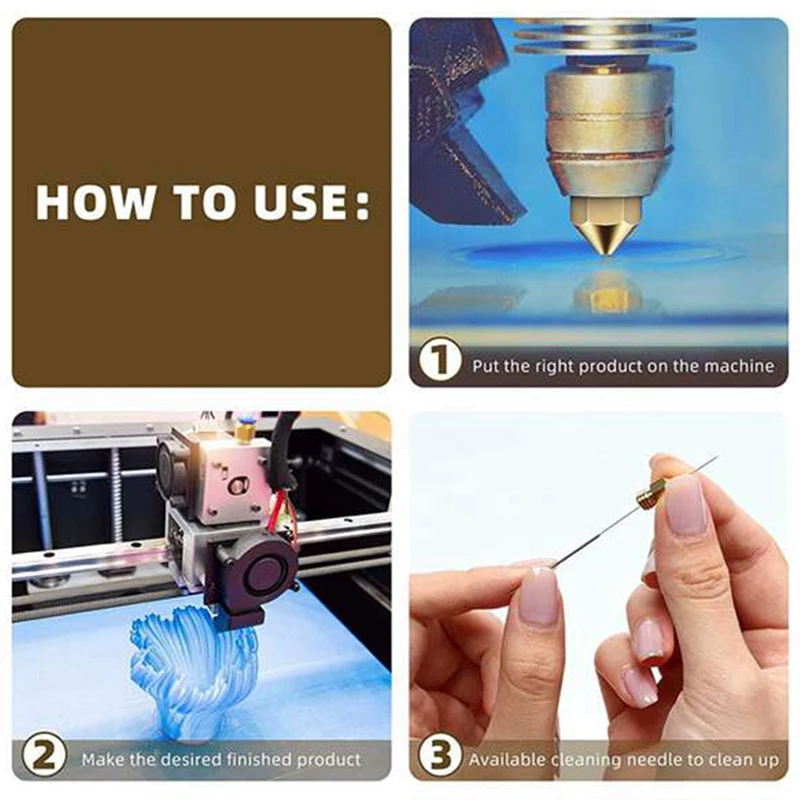 HOW TO USE:

1 Put the right product on the machine

2 Make the desired finished product

3 Available cleaning needle to clean up