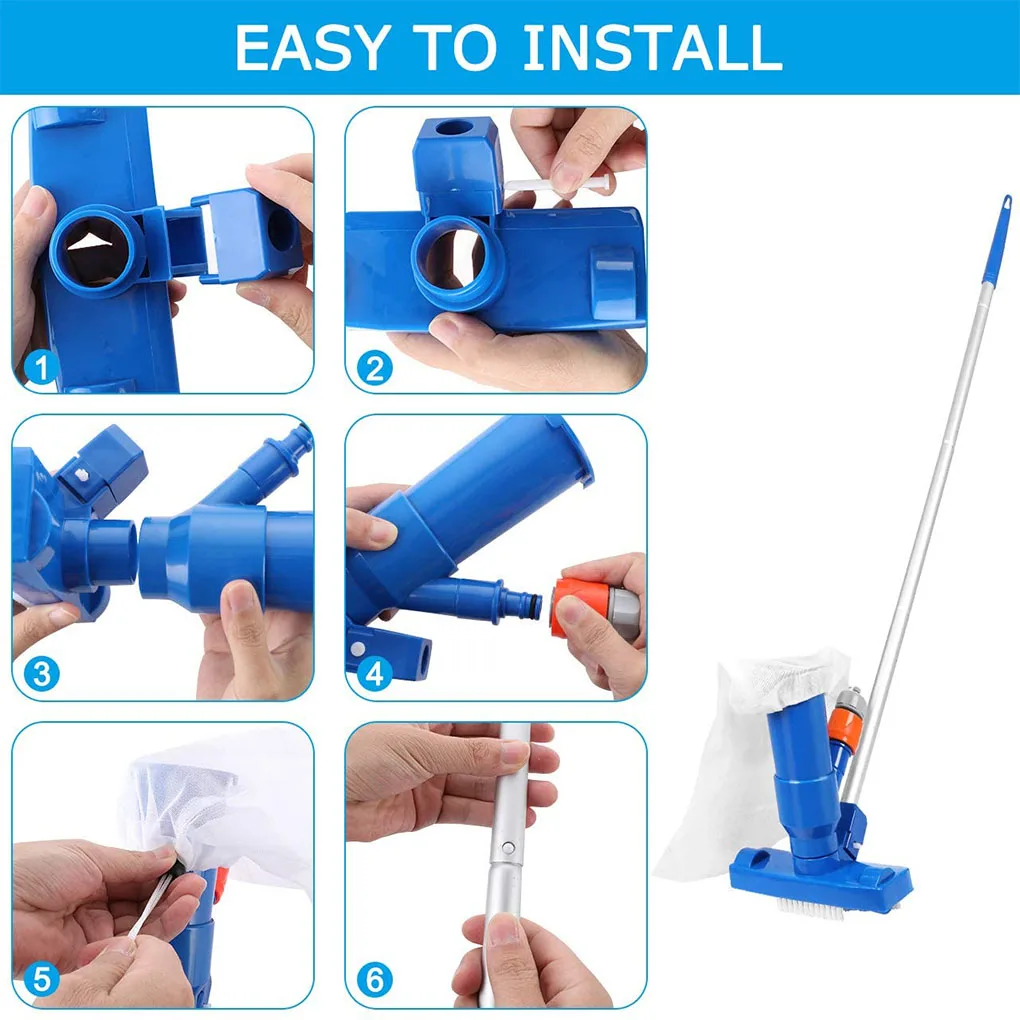 EASY TO INSTALL

1

2

3

4

5

6