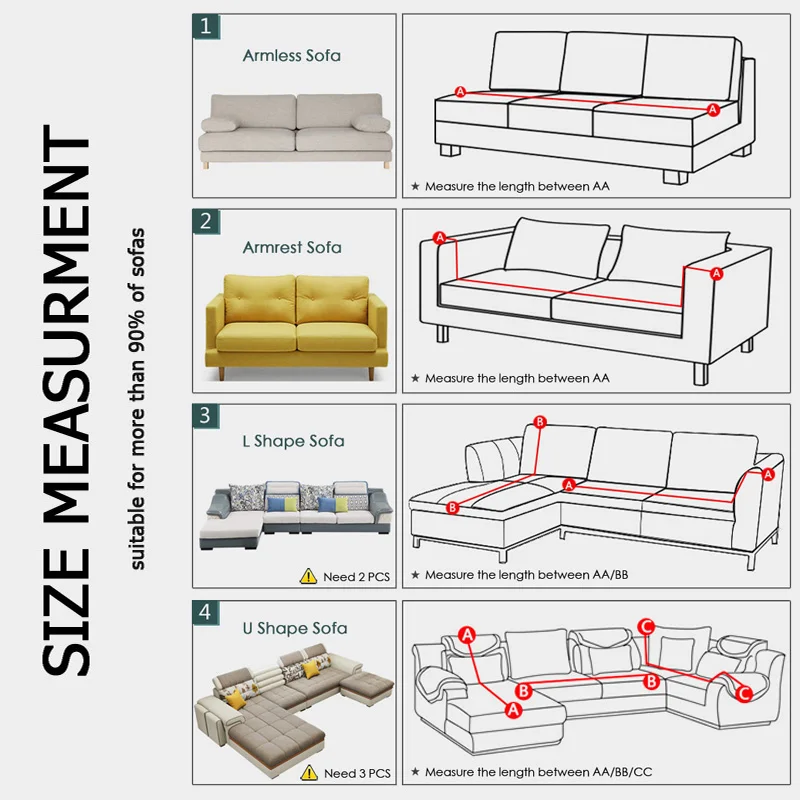 SIZE MEASURMENT
suitable for more than 90% of sofas

1
Armless Sofa
A A
★ Measure the length between AA

2
Armrest Sofa
A A
★ Measure the length between AA

3
L Shape Sofa
Need 2 PCS
B B A A
★ Measure the length between AA/BB

4
U Shape Sofa
Need 3 PCS
A A B B C C
★ Measure the length between AA/BB/CC